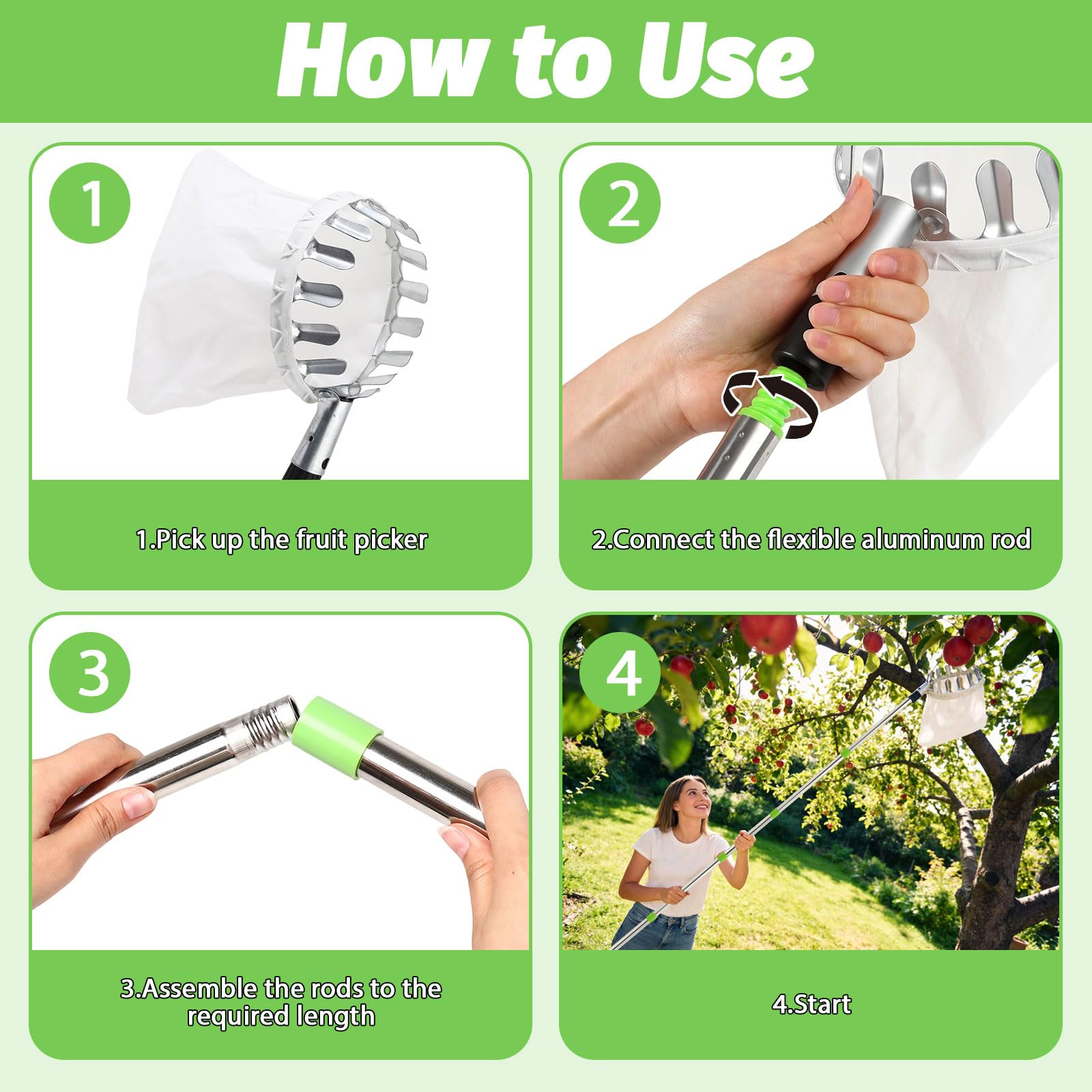 How to Use

1

1.Pick up the fruit picker

2

2.Connect the flexible aluminum rod

3

3.Assemble the rods to the required length

4

4.Start