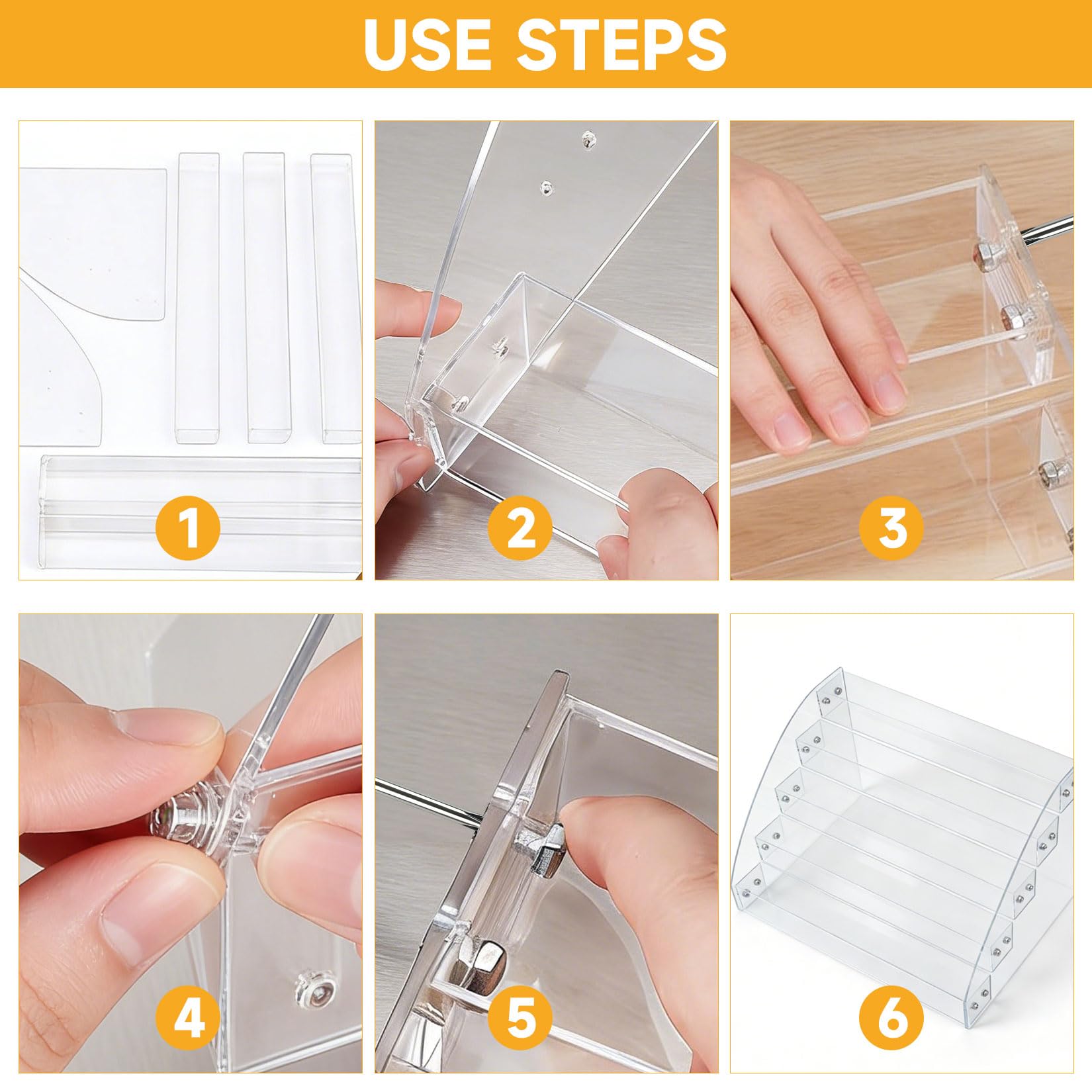 USE STEPS

1

2

3

4

5

6