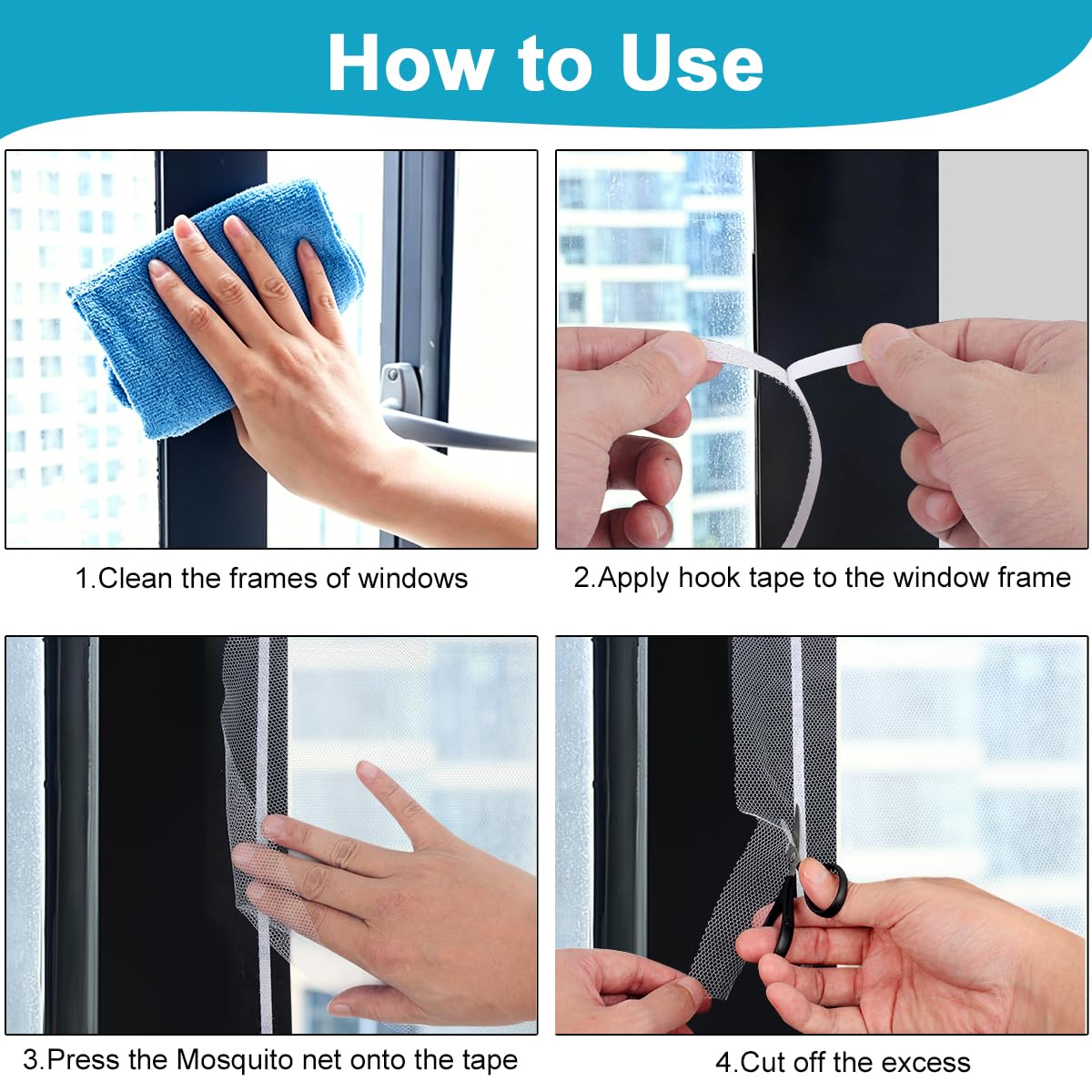 How to Use

1.Clean the frames of windows

2.Apply hook tape to the window frame

3.Press the Mosquito net onto the tape

4.Cut off the excess