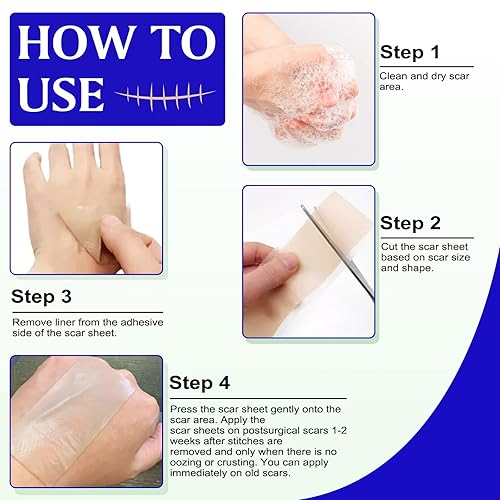 HOW TO USE

Step 1

Clean and dry scar area.

Step 2

Cut the scar sheet based on scar size and shape.

Step 3

Remove liner from the adhesive side of the scar sheet.

Step 4

Press the scar sheet gently onto the scar area. Apply the scar sheets on postsurgical scars 1-2 weeks after stitches are removed and only when there is no oozing or crusting. You can apply immediately on old scars.