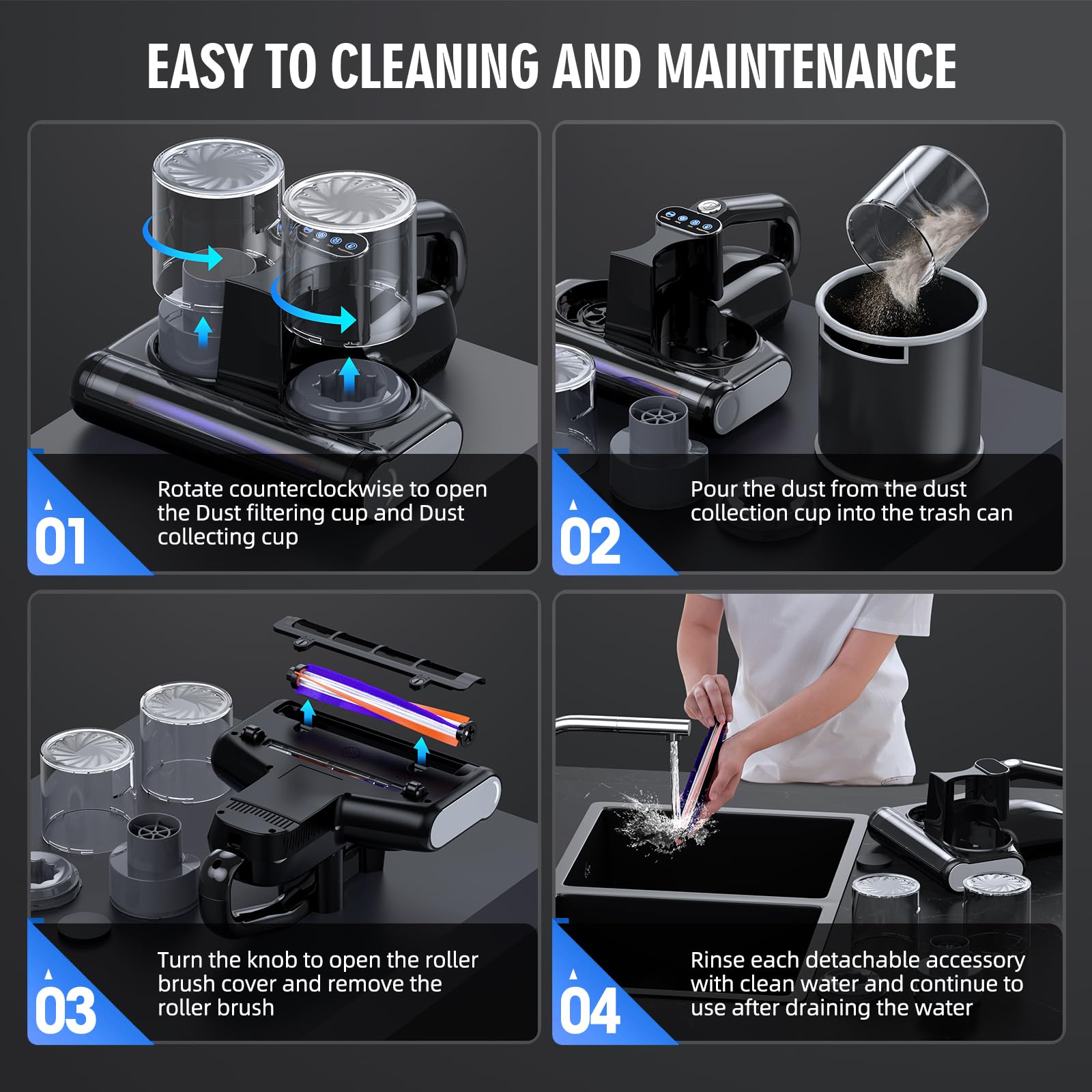 EASY TO CLEANING AND MAINTENANCE

01

Rotate counterclockwise to open the Dust filtering cup and Dust collecting cup

02

Pour the dust from the dust collection cup into the trash can

03

Turn the knob to open the roller brush cover and remove the roller brush

04

Rinse each detachable accessory with clean water and continue to use after draining the water