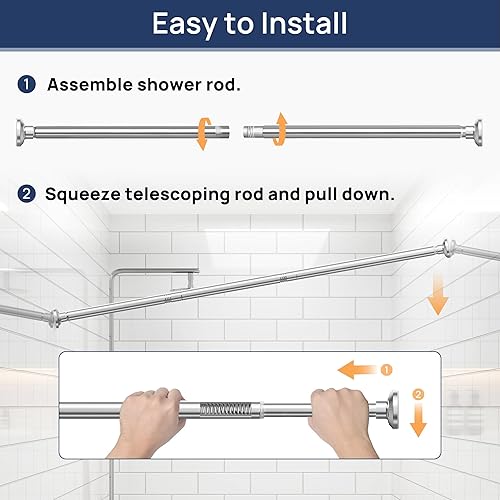 Easy to Install

1 Assemble shower rod.

2 Squeeze telescoping rod and pull down.

1

2