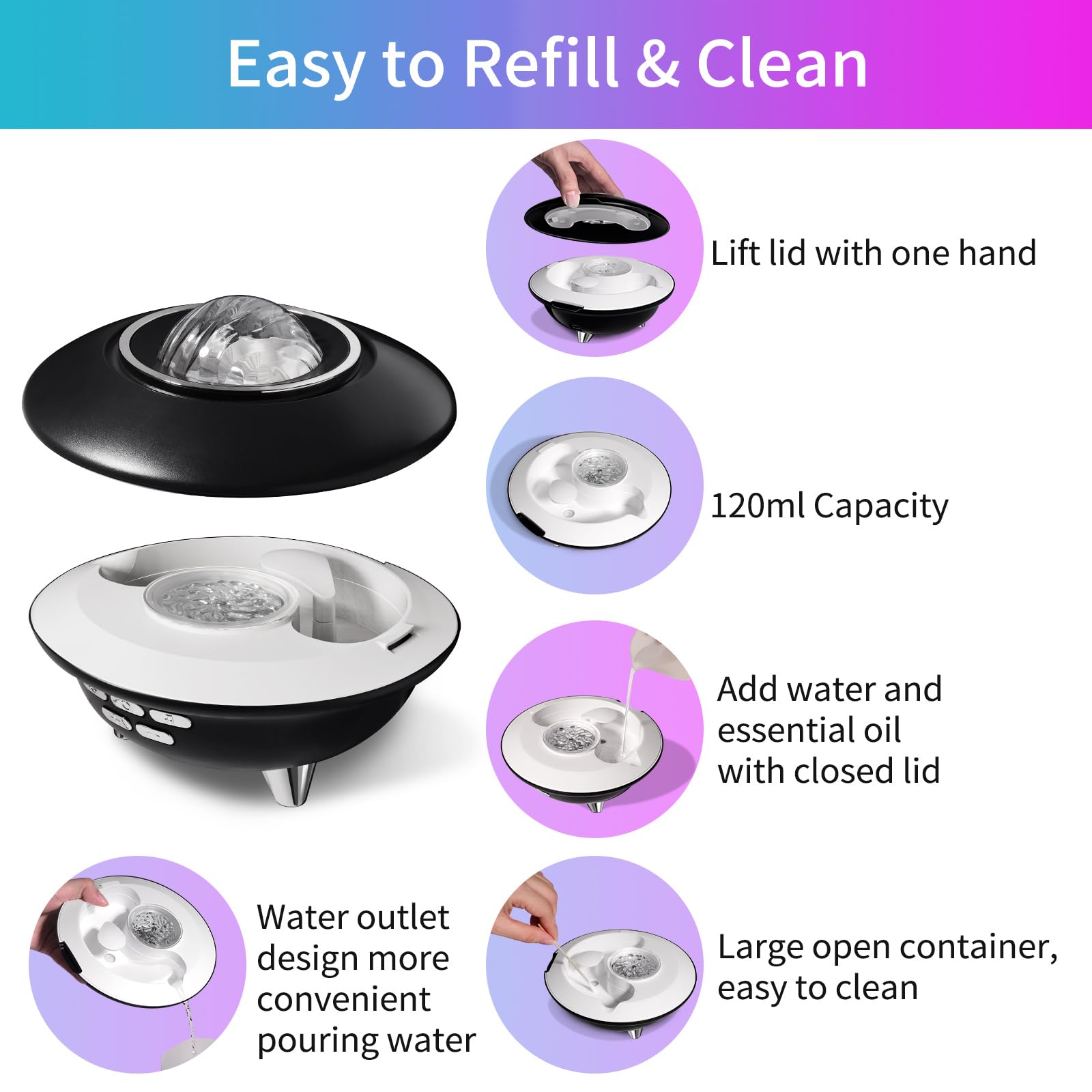 Easy to Refill & Clean

Lift lid with one hand

120ml Capacity

Add water and essential oil with closed lid

Water outlet design more convenient pouring water

Large open container, easy to clean