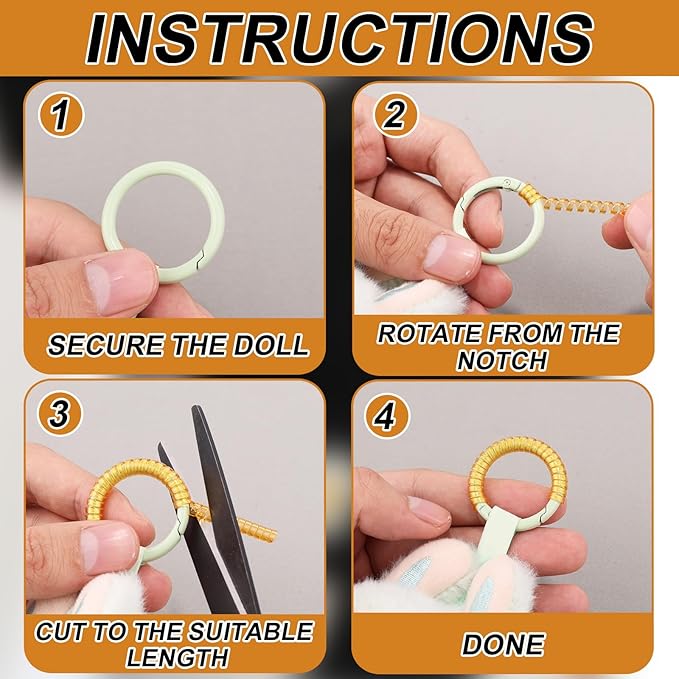 INSTRUCTIONS

1

SECURE THE DOLL

2

ROTATE FROM THE NOTCH

3

CUT TO THE SUITABLE LENGTH

4

DONE