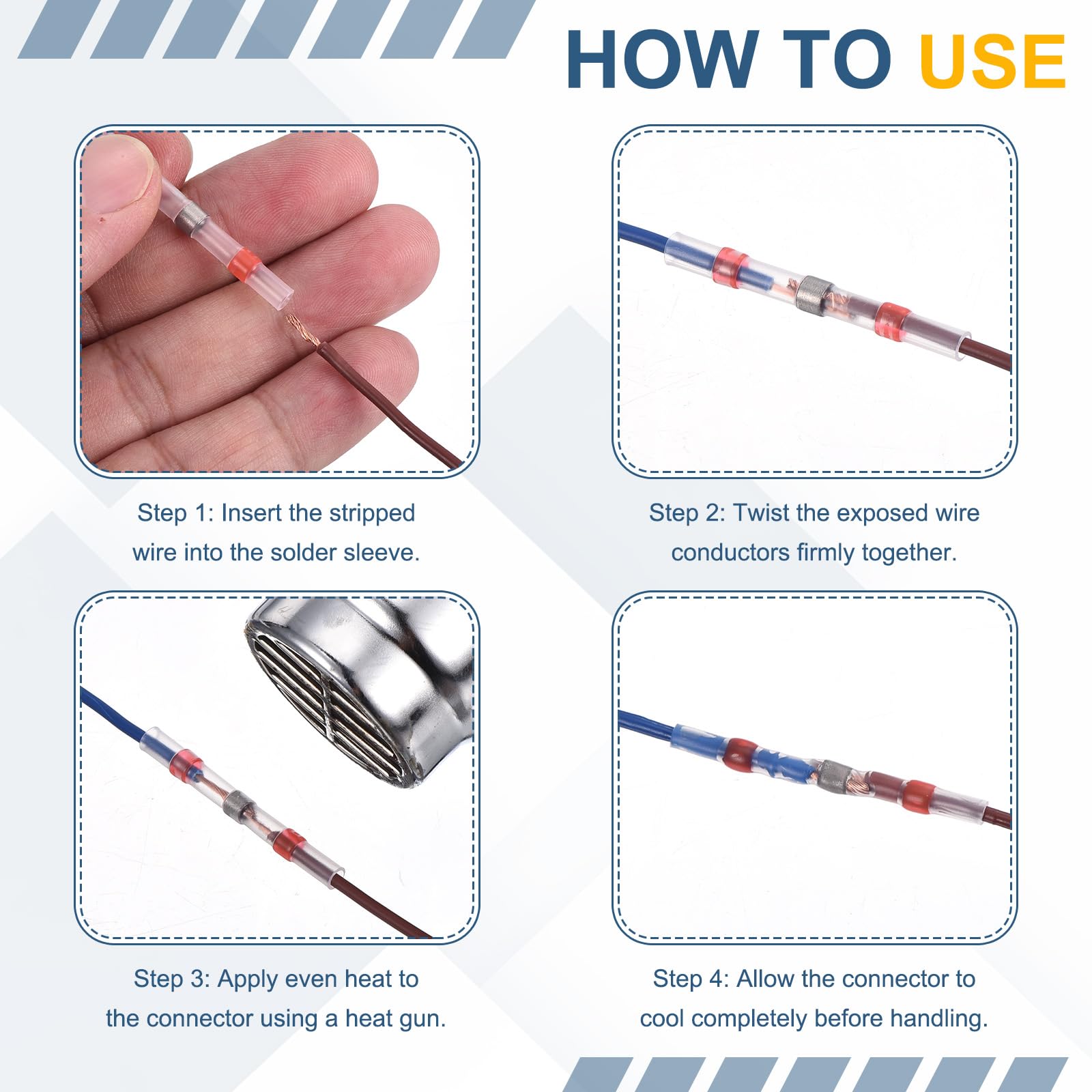 HOW TO USE

Step 1: Insert the stripped wire into the solder sleeve.

Step 2: Twist the exposed wire conductors firmly together.

Step 3: Apply even heat to the connector using a heat gun.

Step 4: Allow the connector to cool completely before handling.