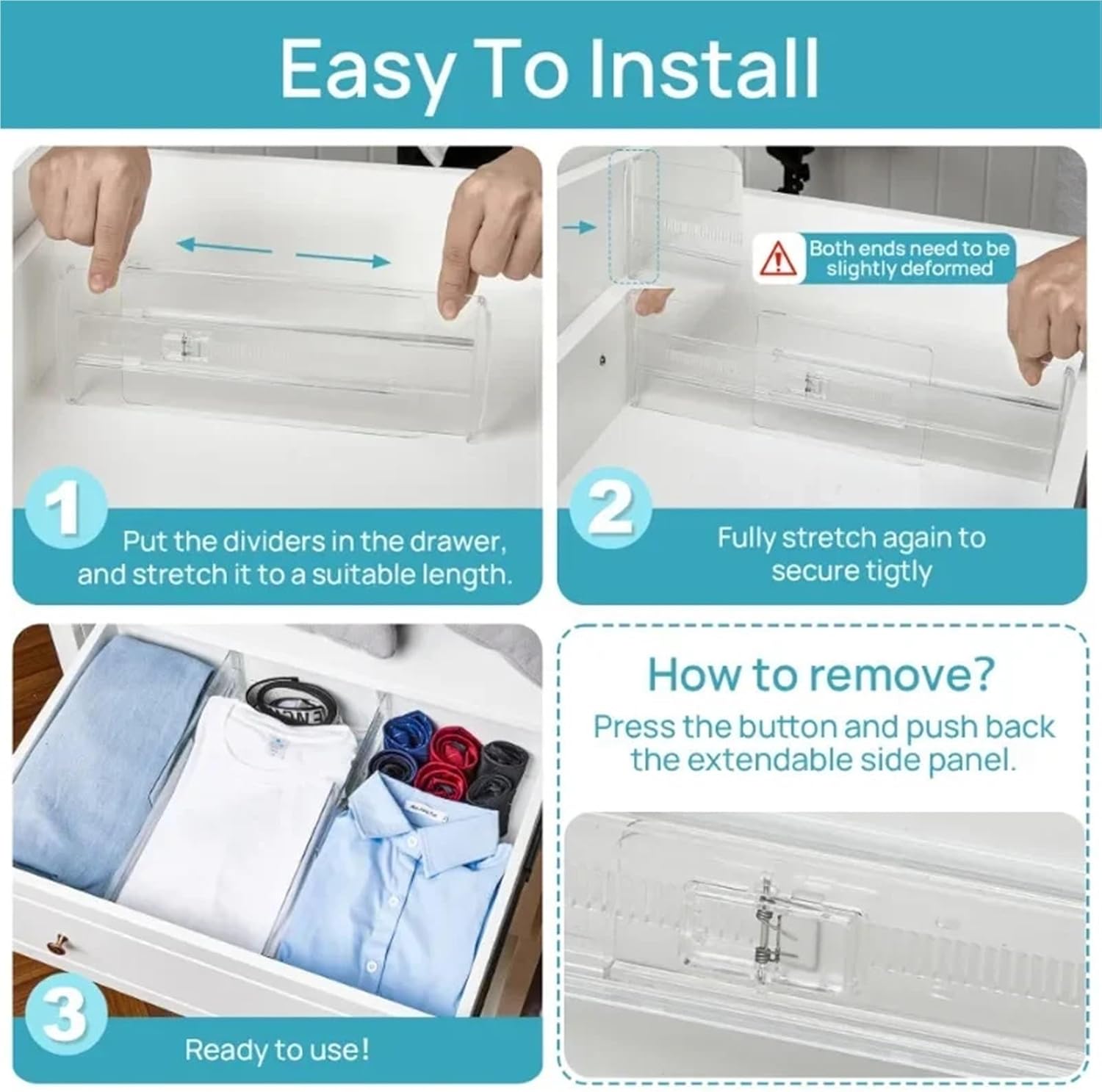 Easy To Install

1
Put the dividers in the drawer, and stretch it to a suitable length.

Both ends need to be slightly deformed

2
Fully stretch again to secure tigtly

3
Ready to use!

How to remove?
Press the button and push back the extendable side panel.