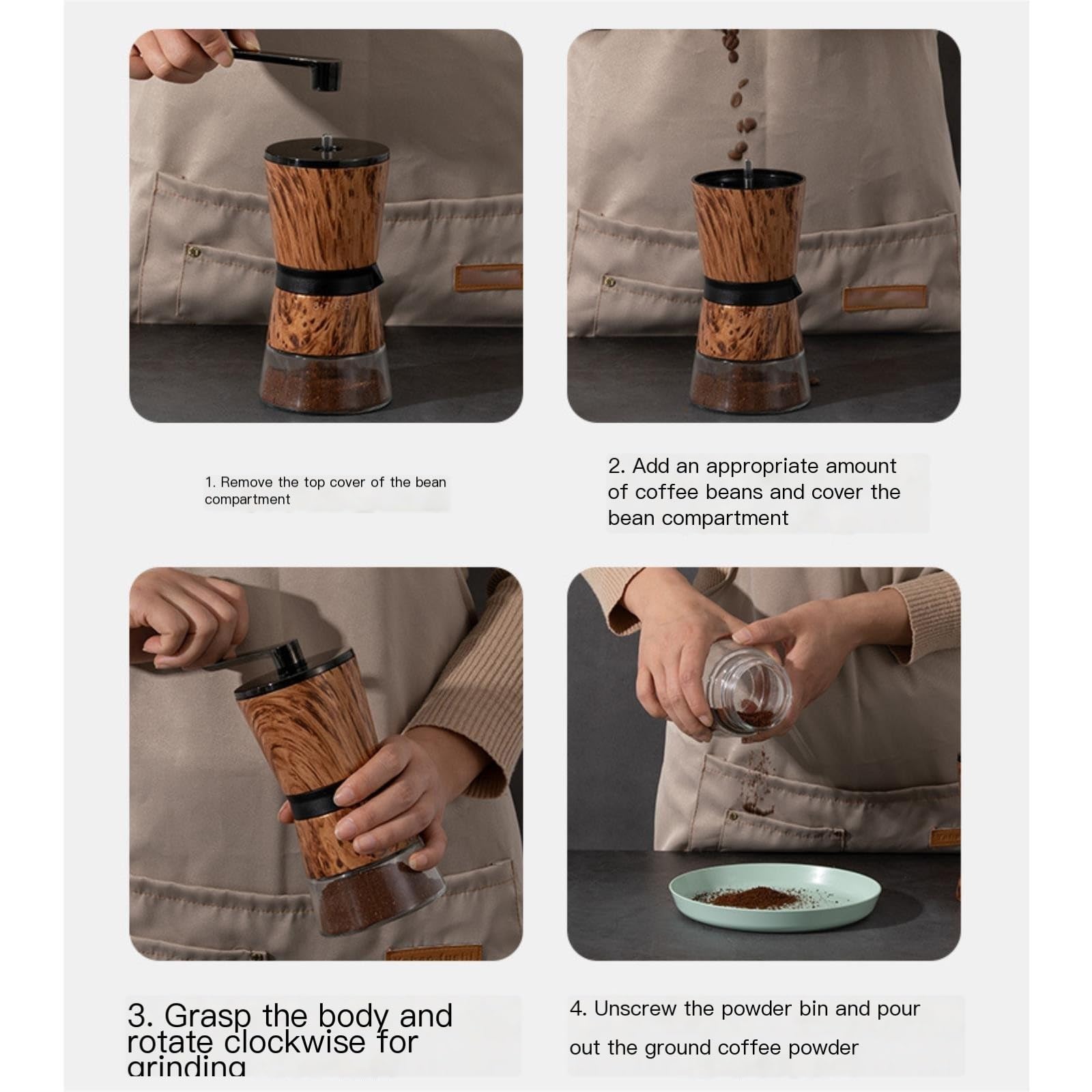 1. Remove the top cover of the bean compartment

2. Add an appropriate amount of coffee beans and cover the bean compartment

3. Grasp the body and rotate clockwise for grinding

4. Unscrew the powder bin and pour out the ground coffee powder