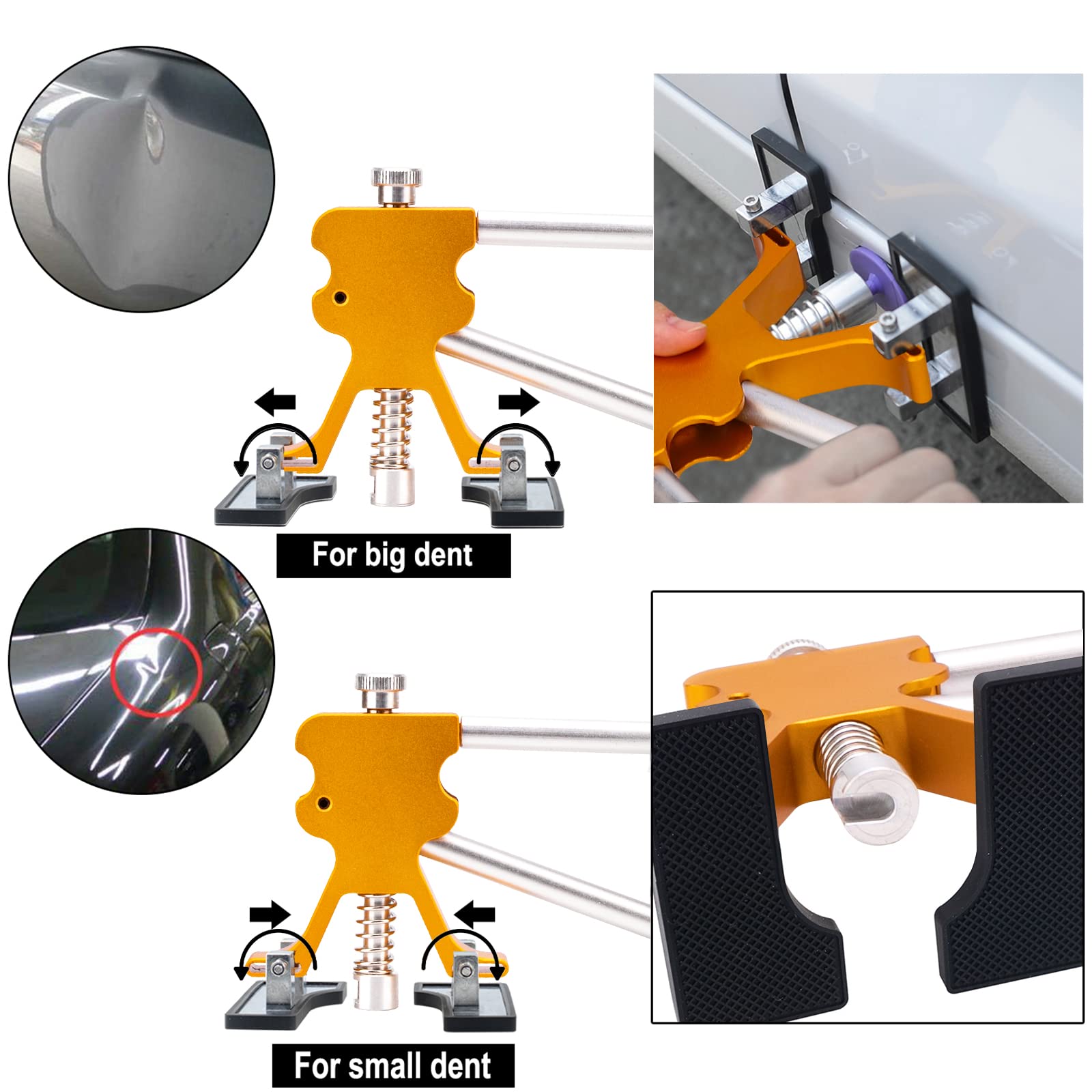 For big dent

For small dent