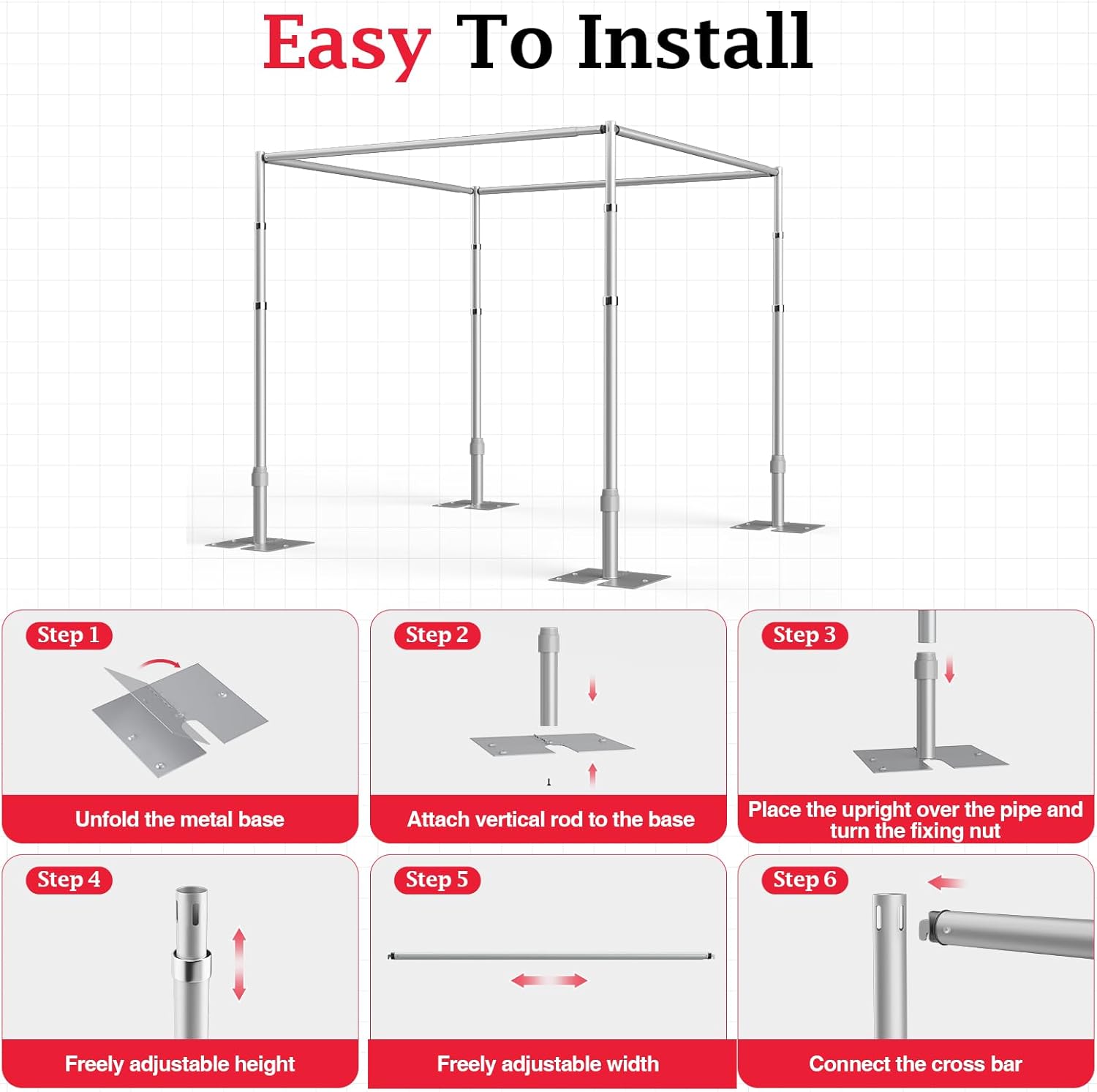 Easy To Install

Step 1
Unfold the metal base

Step 2
Attach vertical rod to the base

Step 3
Place the upright over the pipe and turn the fixing nut

Step 4
Freely adjustable height

Step 5
Freely adjustable width

Step 6
Connect the cross bar