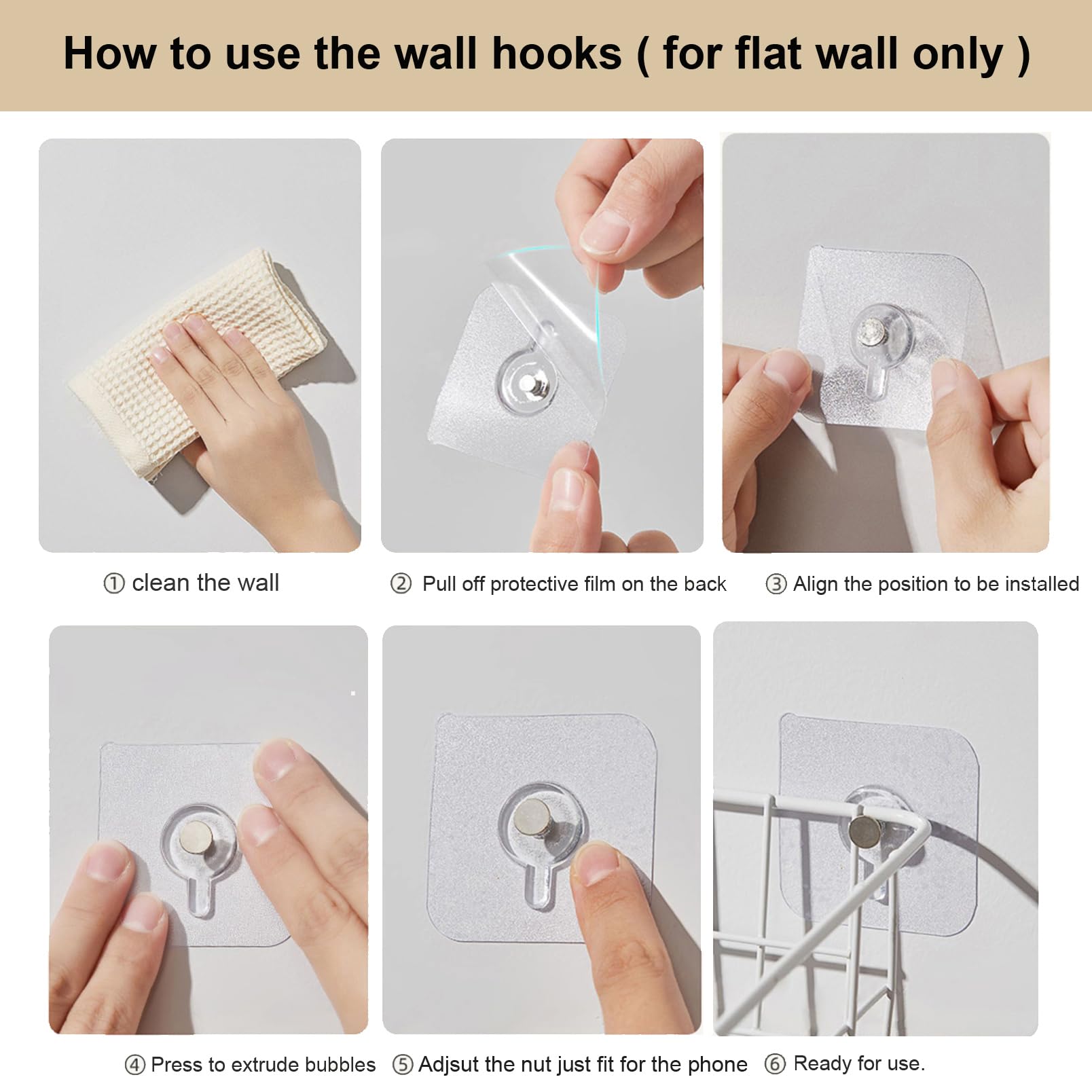 How to use the wall hooks ( for flat wall only )

① clean the wall

② Pull off protective film on the back

③ Align the position to be installed

④ Press to extrude bubbles

⑤ Adjsut the nut just fit for the phone

⑥ Ready for use.