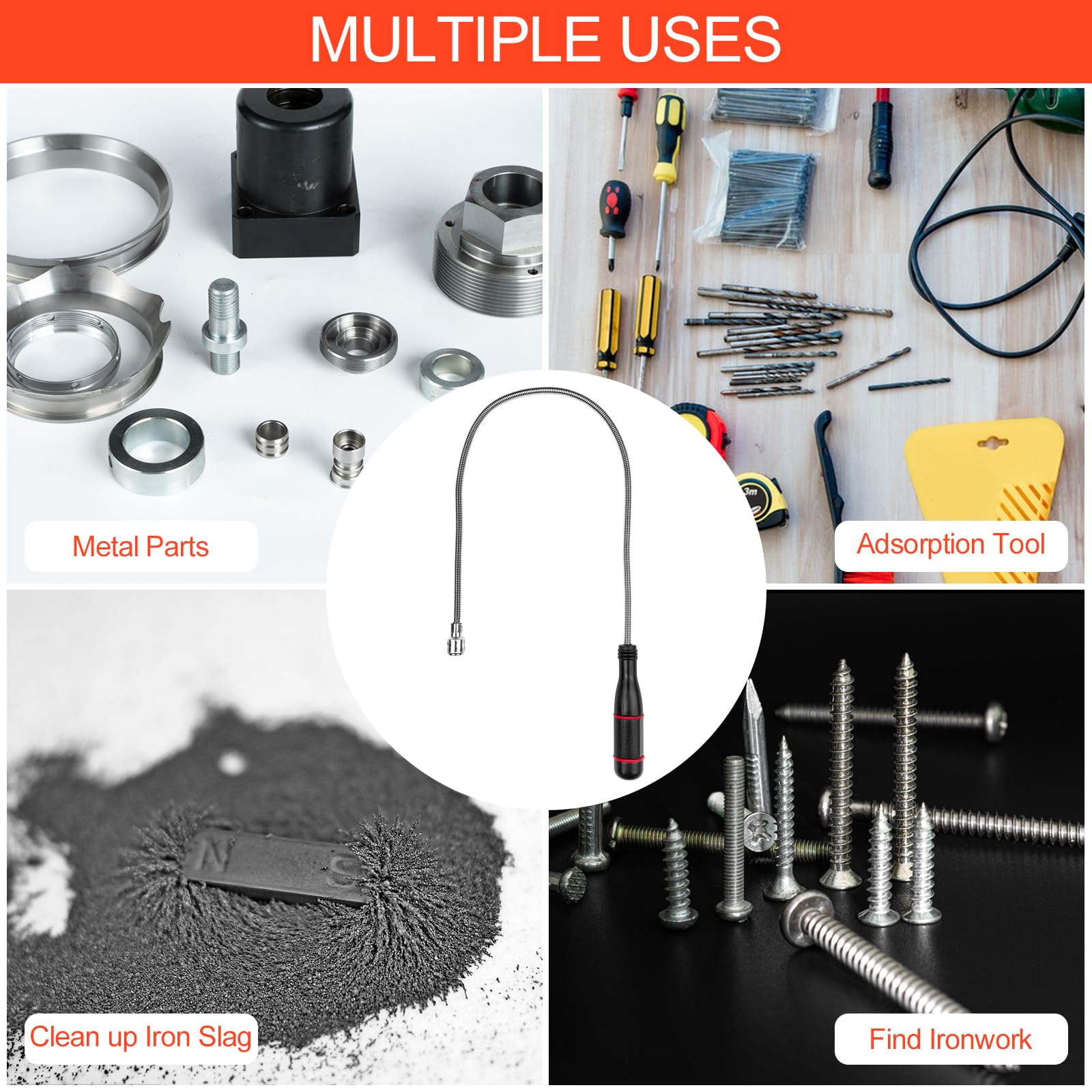 MULTIPLE USES

Metal Parts

Adsorption Tool

3m

N S

Clean up Iron Slag

Find Ironwork