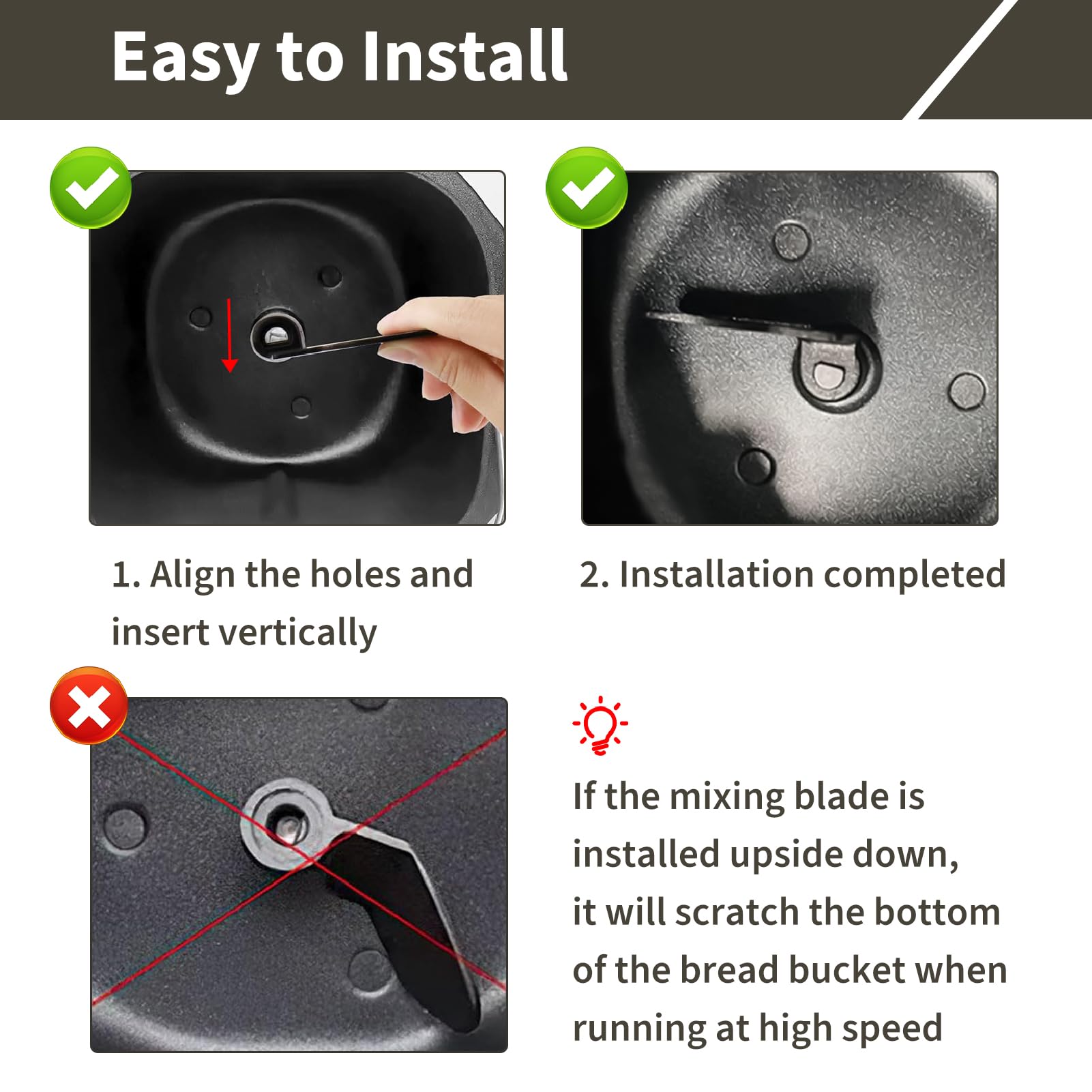 Easy to Install

1. Align the holes and insert vertically

2. Installation completed

If the mixing blade is installed upside down, it will scratch the bottom of the bread bucket when running at high speed