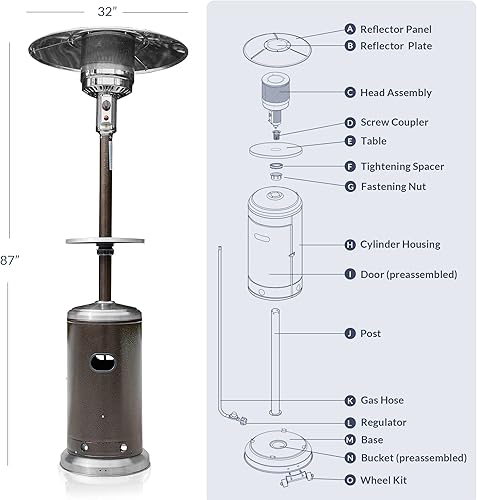 32"

87"

A Reflector Panel
B Reflector Plate
C Head Assembly
D Screw Coupler
E Table
F Tightening Spacer
G Fastening Nut
H Cylinder Housing
I Door (preassembled)
J Post
K Gas Hose
L Regulator
M Base
N Bucket (preassembled)
O Wheel Kit