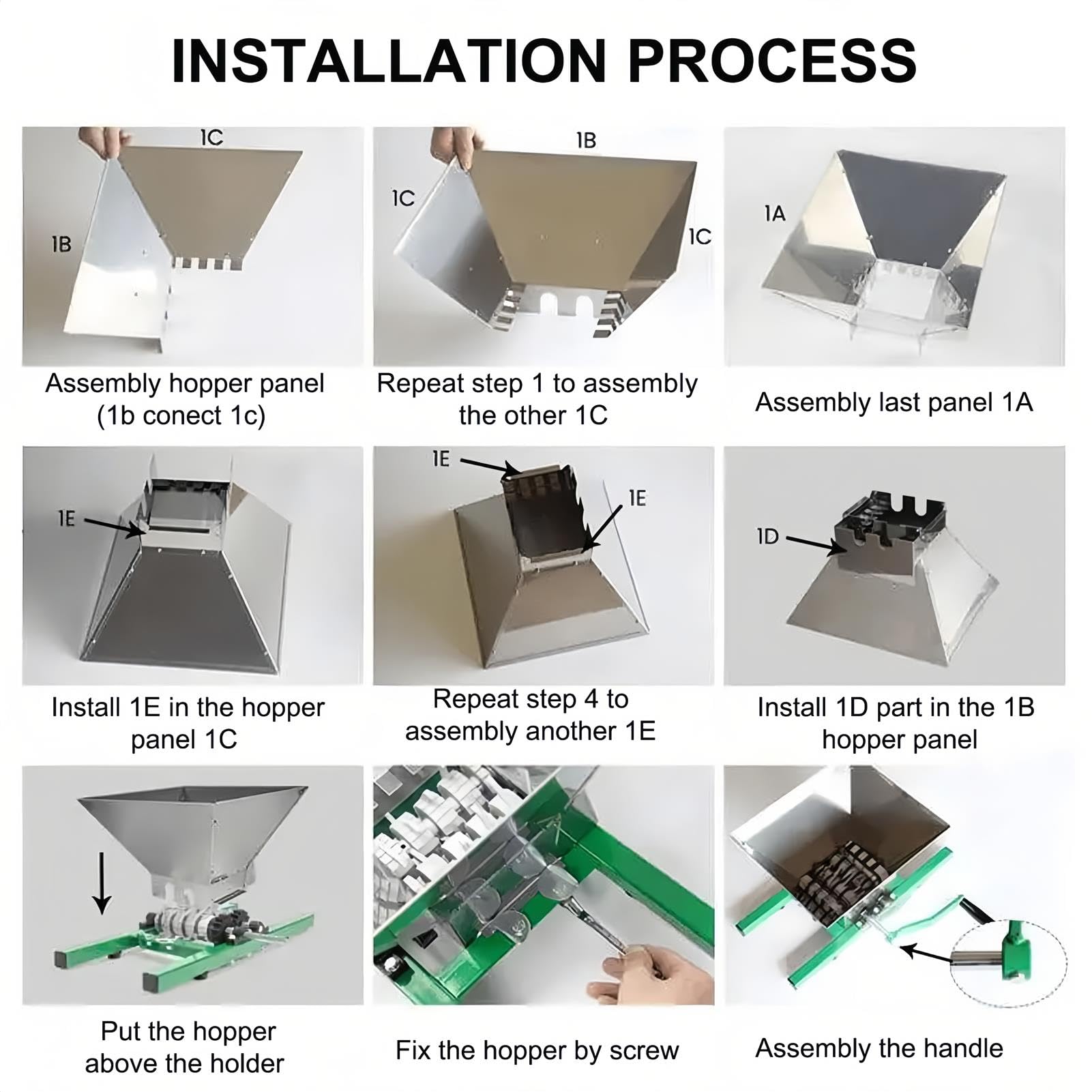 INSTALLATION PROCESS

1C
1B

Assembly hopper panel (1b conect 1c)

1B
1C
1C

Repeat step 1 to assembly the other 1C

1A

Assembly last panel 1A

1E

Install 1E in the hopper panel 1C

1E
1E

Repeat step 4 to assembly another 1E

1D

Install 1D part in the 1B hopper panel

Put the hopper above the holder

Fix the hopper by screw

Assembly the handle