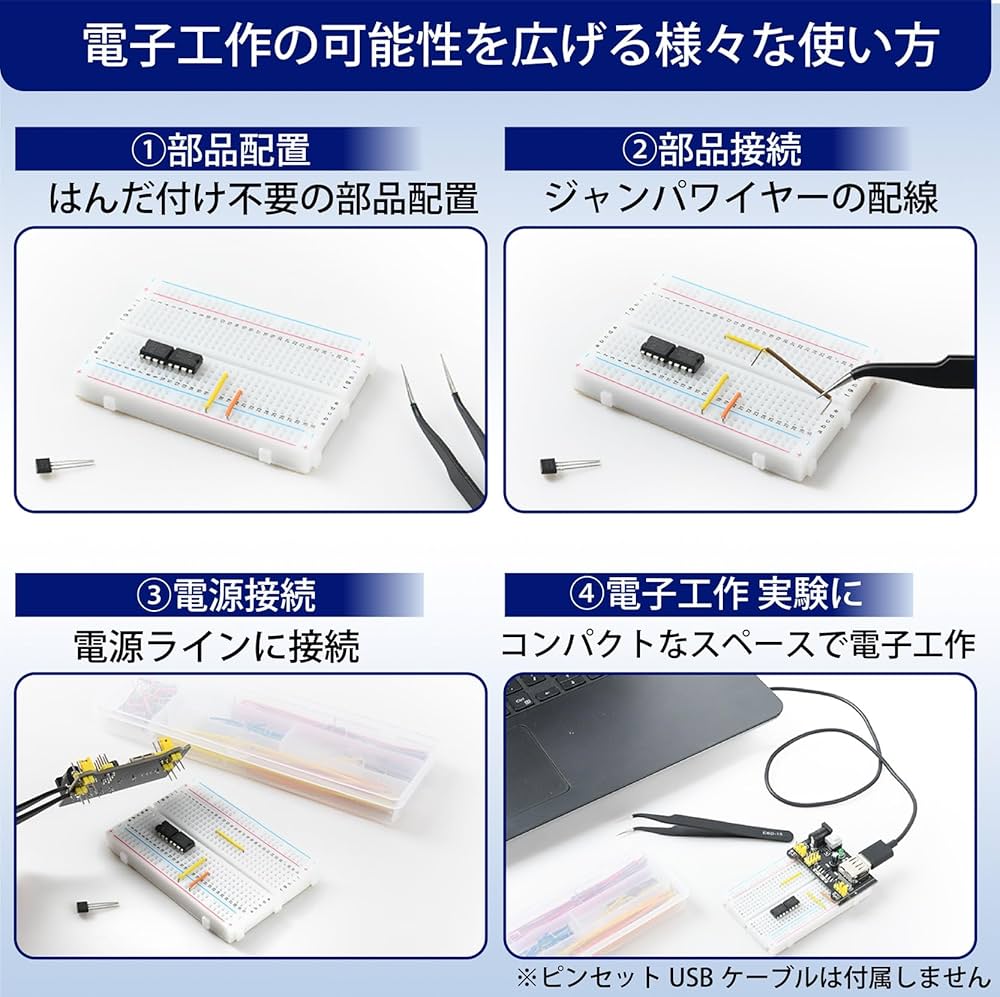 電子工作の可能性を広げる様々な使い方

①部品配置
はんだ付け不要の部品配置

②部品接続
ジャンパワイヤーの配線

③電源接続
電源ラインに接続

④電子工作 実験に
コンパクトなスペースで電子工作

※ピンセット USB ケーブルは付属しません