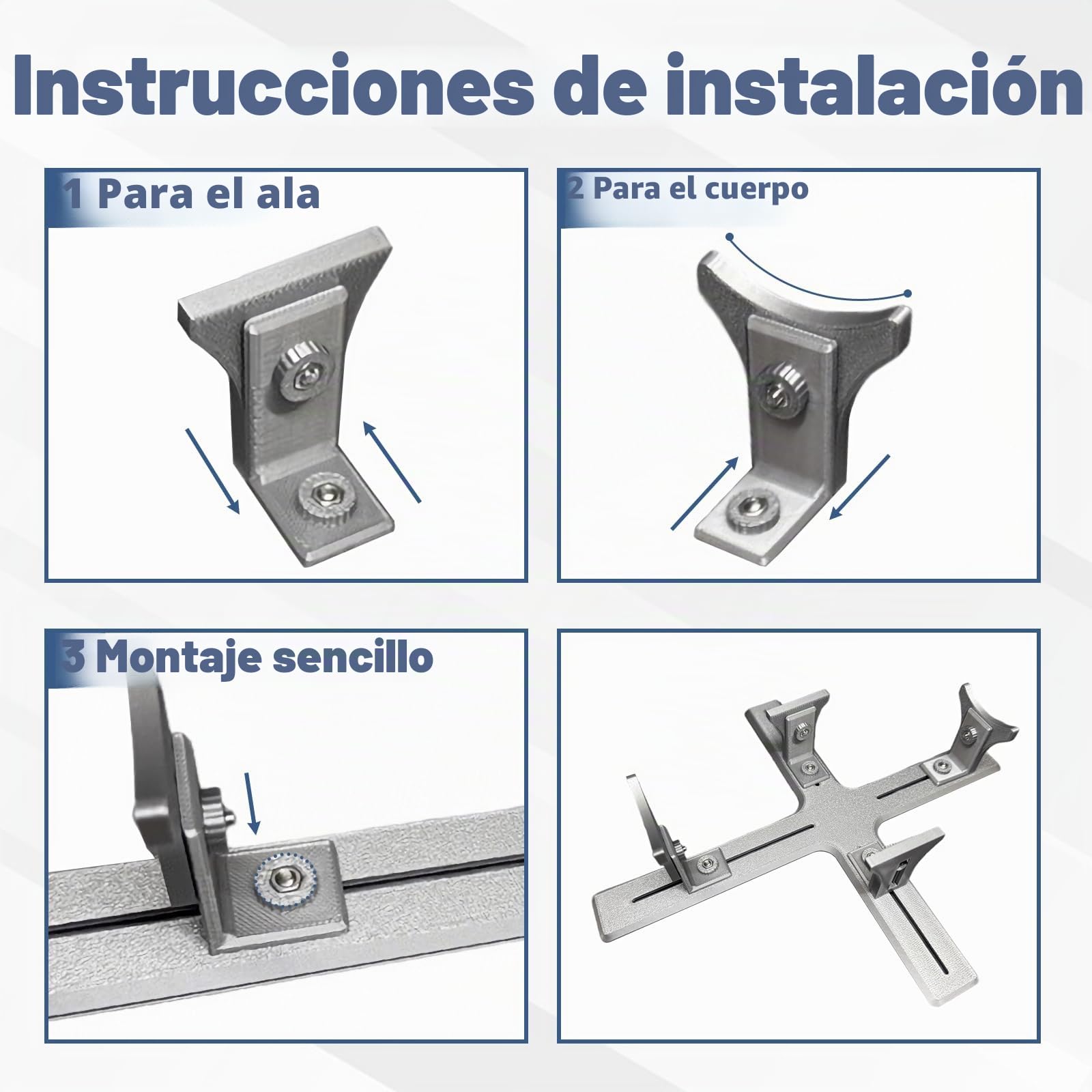 Instrucciones de instalación

1 Para el ala

2 Para el cuerpo

3 Montaje sencillo