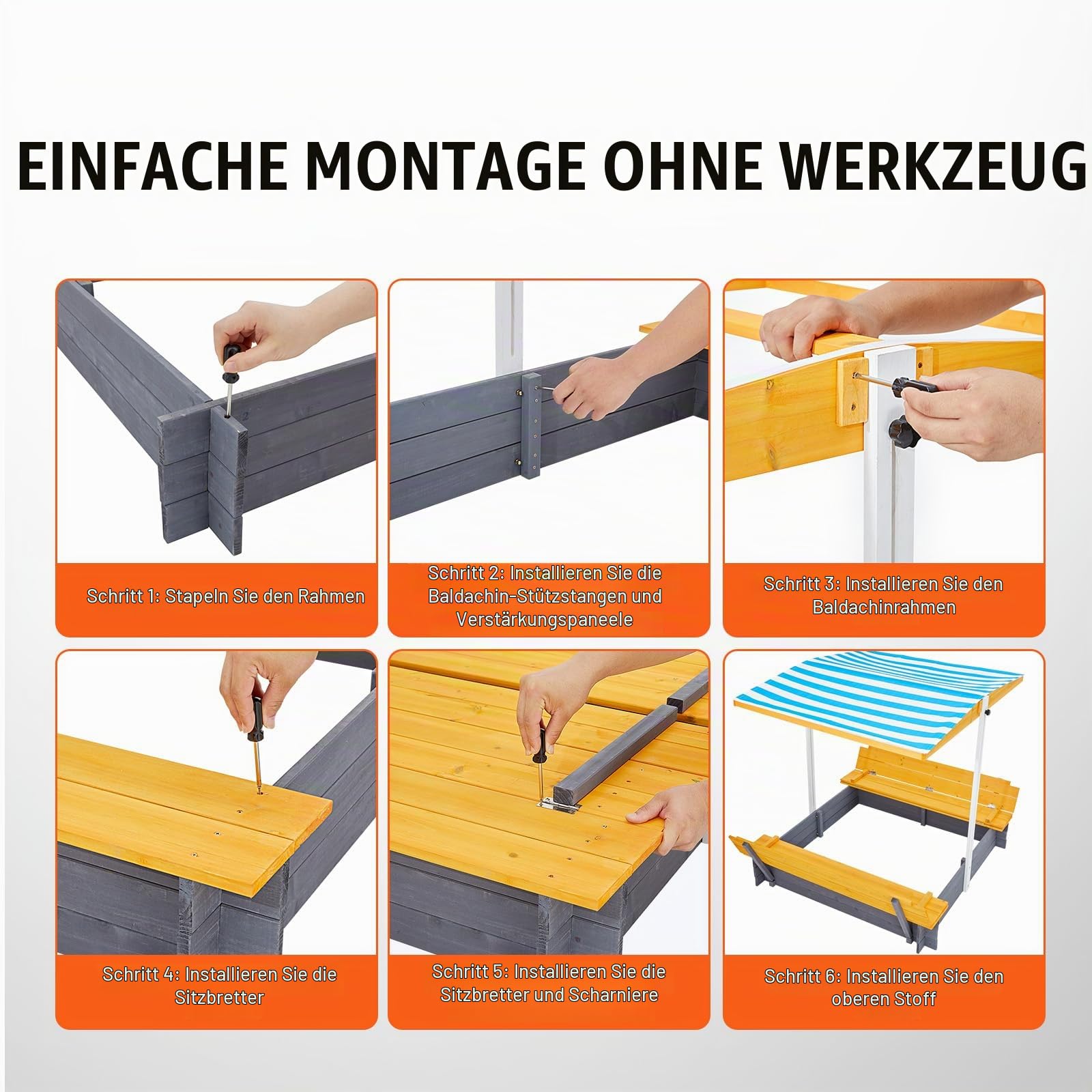 EINFACHE MONTAGE OHNE WERKZEUG

Schritt 1: Stapeln Sie den Rahmen

Schritt 2: Installieren Sie die Baldachin-Stützstangen und Verstärkungspaneele

Schritt 3: Installieren Sie den Baldachinrahmen

Schritt 4: Installieren Sie die Sitzbretter

Schritt 5: Installieren Sie die Sitzbretter und Scharniere

Schritt 6: Installieren Sie den oberen Stoff