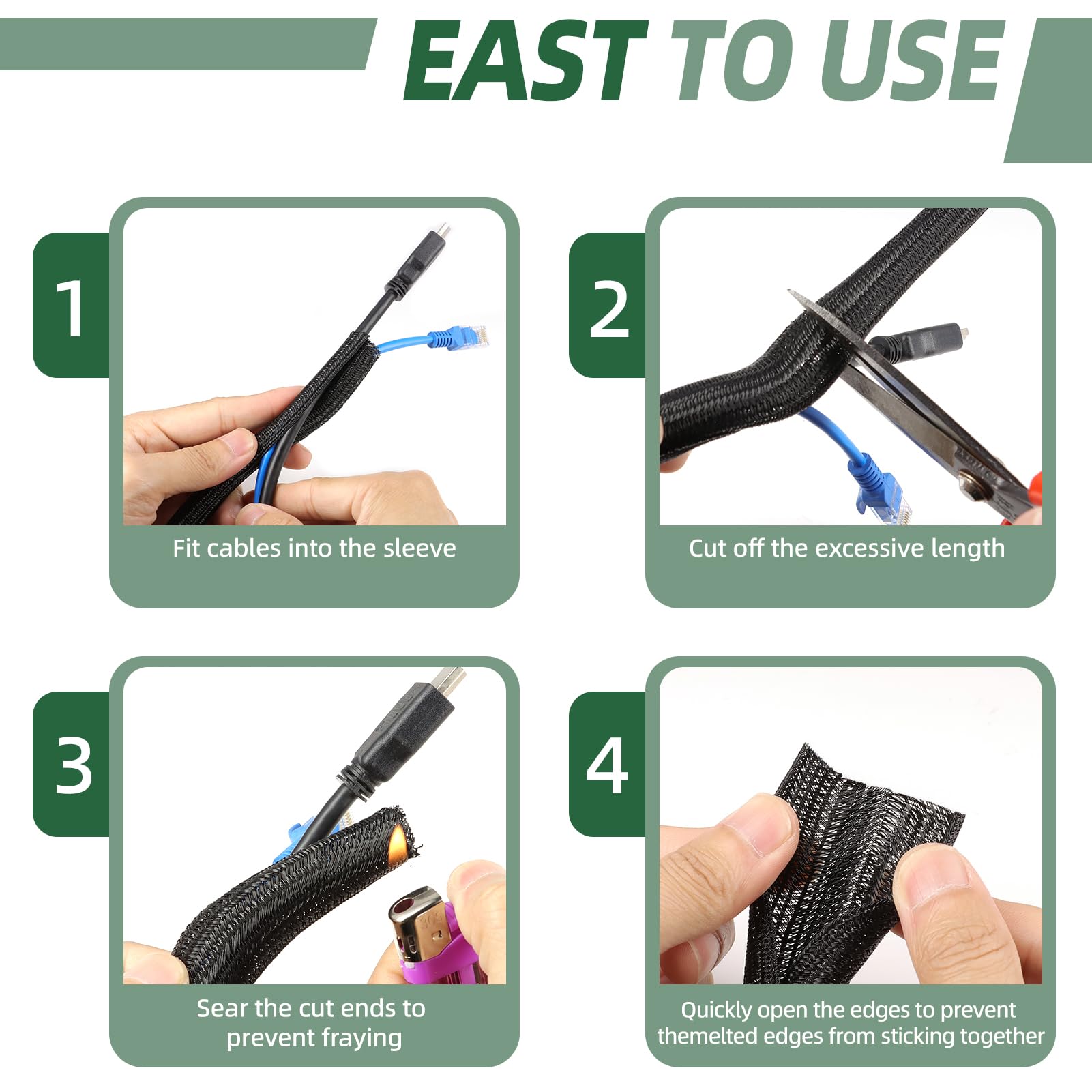 EAST TO USE

1
Fit cables into the sleeve

2
Cut off the excessive length

3
Sear the cut ends to prevent fraying

4
Quickly open the edges to prevent themelted edges from sticking together