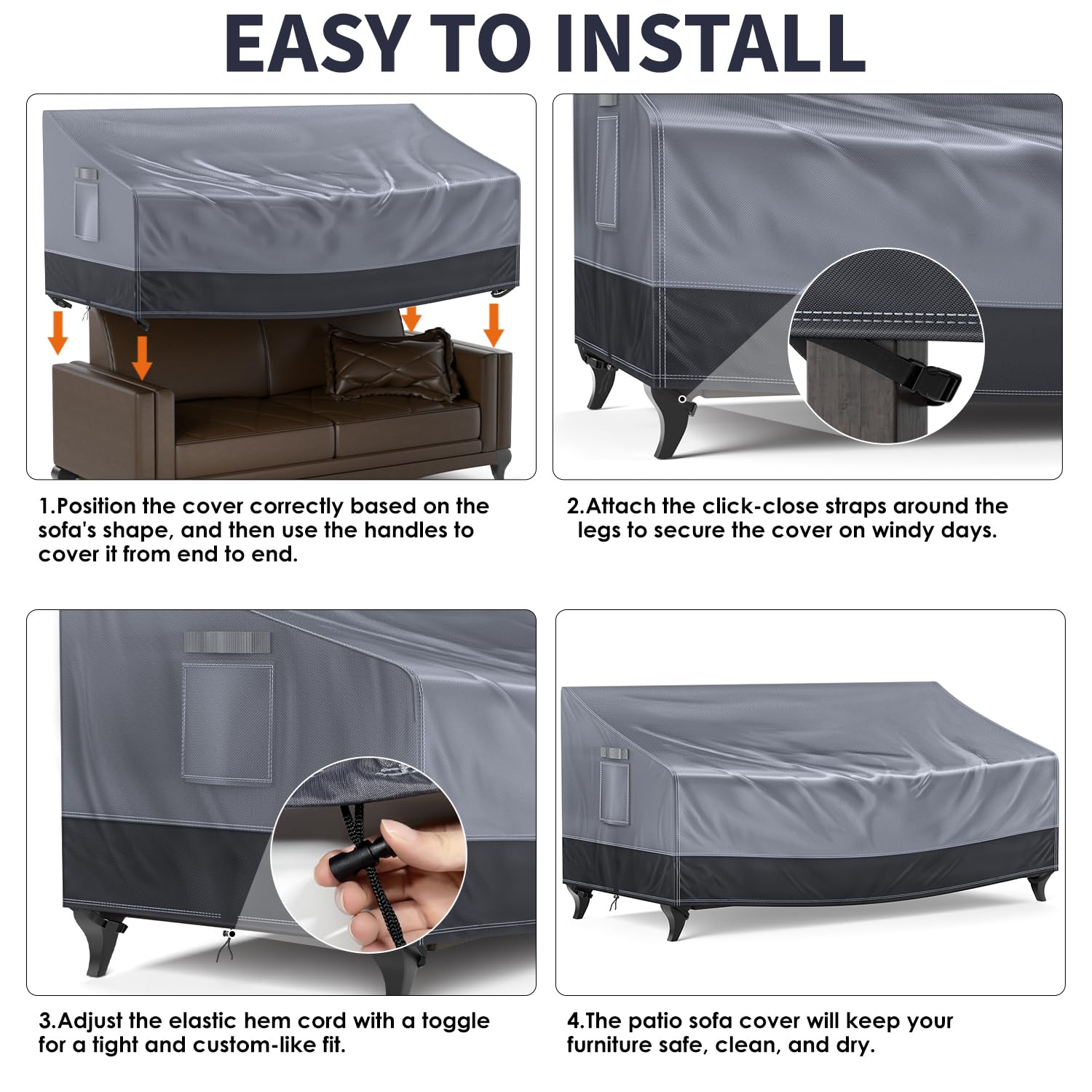 EASY TO INSTALL

1.Position the cover correctly based on the sofa's shape, and then use the handles to cover it from end to end.

2.Attach the click-close straps around the legs to secure the cover on windy days.

3.Adjust the elastic hem cord with a toggle for a tight and custom-like fit.

4.The patio sofa cover will keep your furniture safe, clean, and dry.