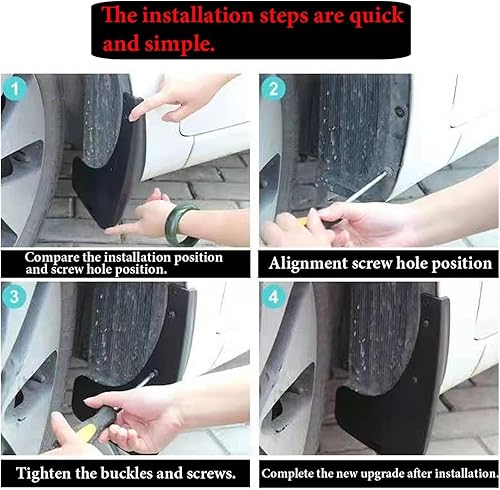 The installation steps are quick and simple.

1

Compare the installation position and screw hole position.

2

Alignment screw hole position

3

Tighten the buckles and screws.

4

Complete the new upgrade after installation.