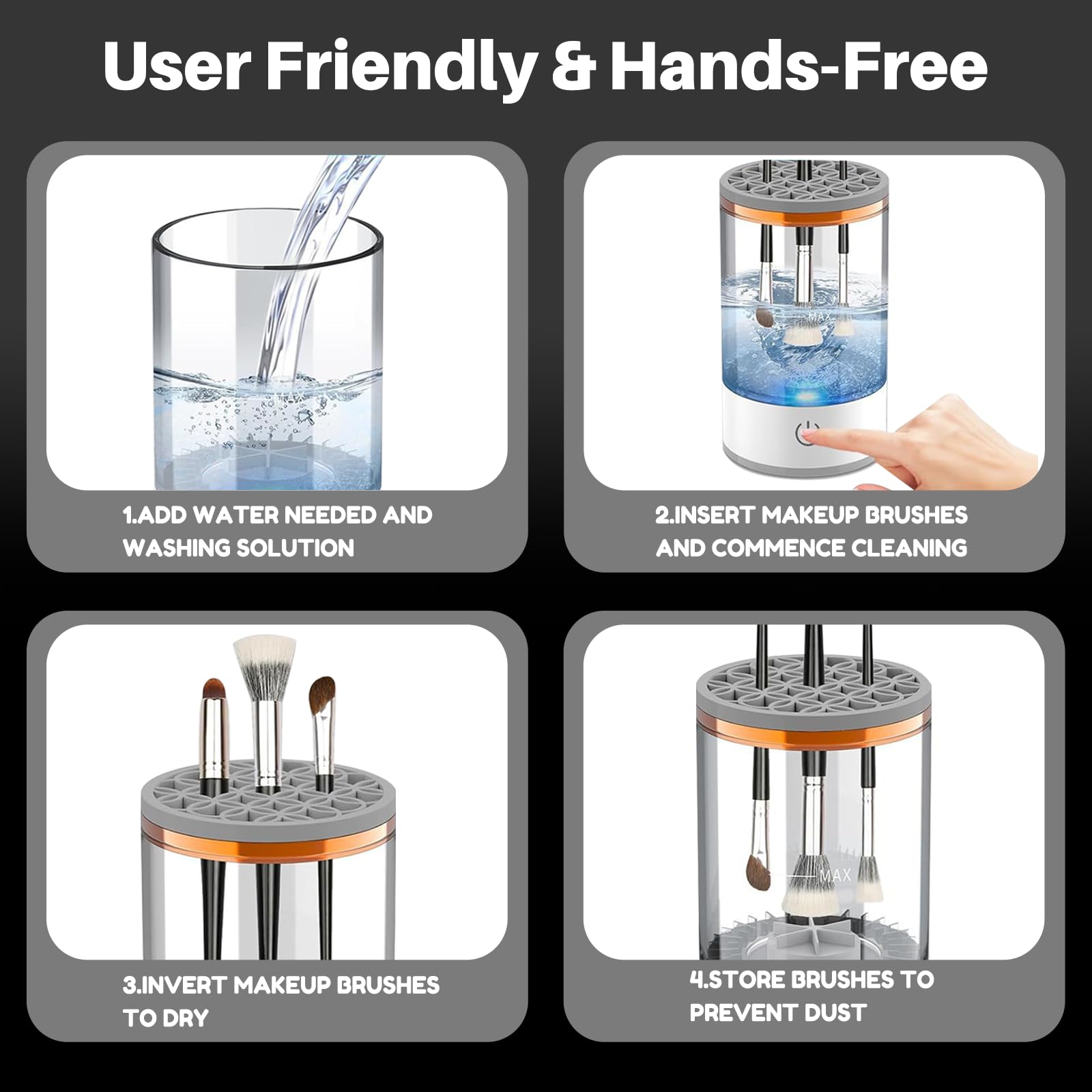 User Friendly & Hands-Free

MAX

1.ADD WATER NEEDED AND WASHING SOLUTION

MAX

2.INSERT MAKEUP BRUSHES AND COMMENCE CLEANING

3.INVERT MAKEUP BRUSHES TO DRY

MAX

4.STORE BRUSHES TO PREVENT DUST