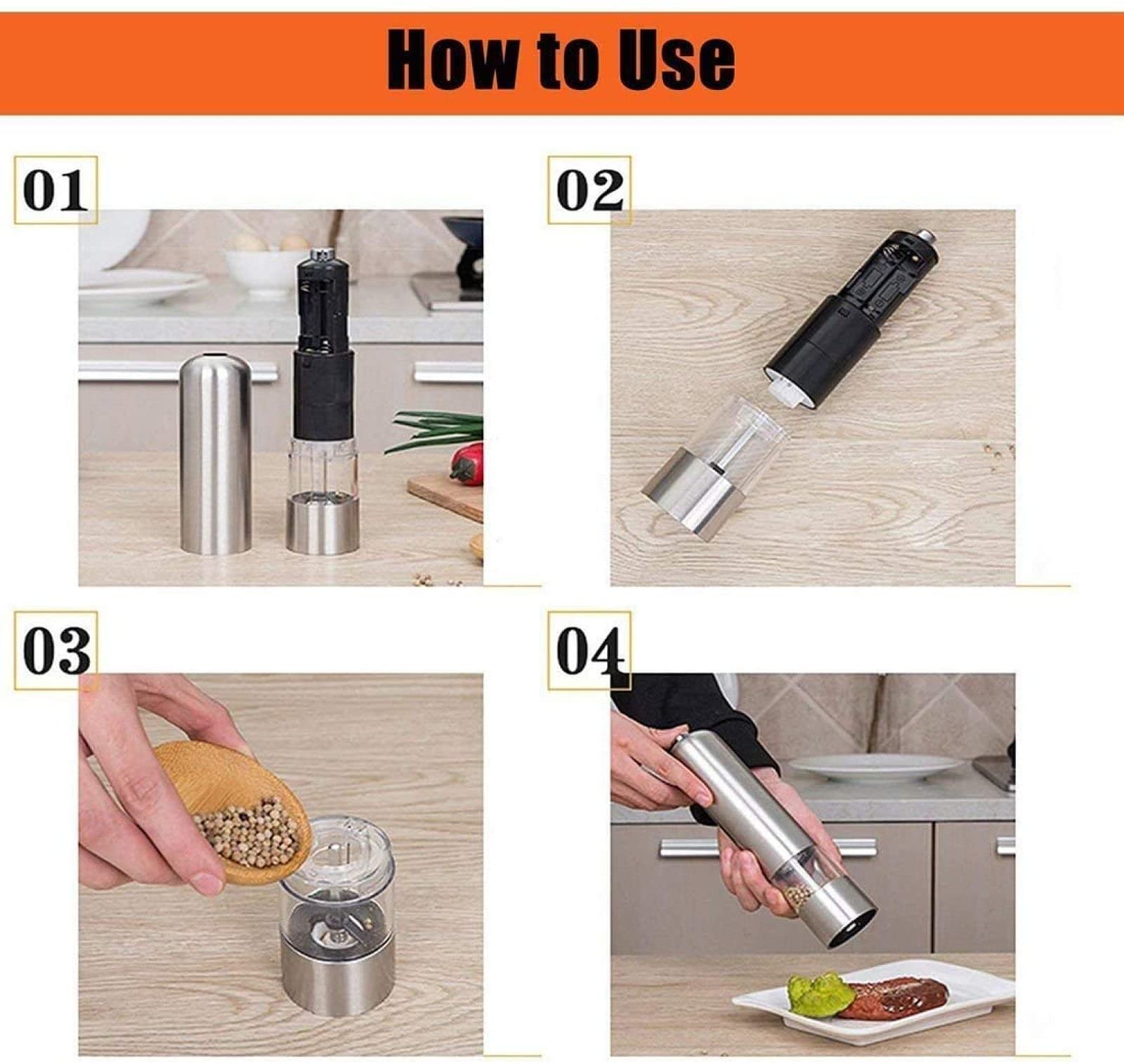 How to Use

01

02

03

04