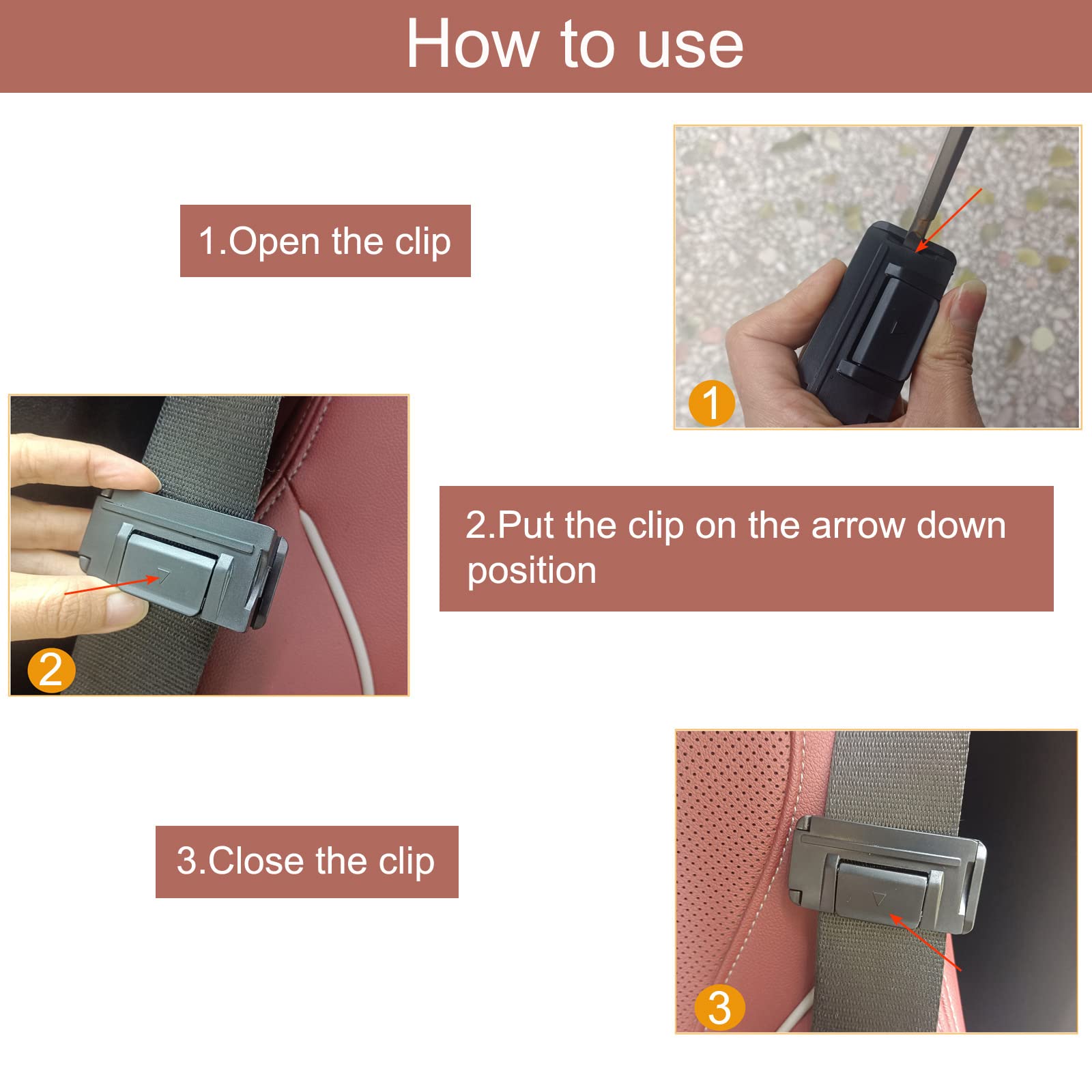 How to use

1.Open the clip

1

2

2.Put the clip on the arrow down position

3.Close the clip

3