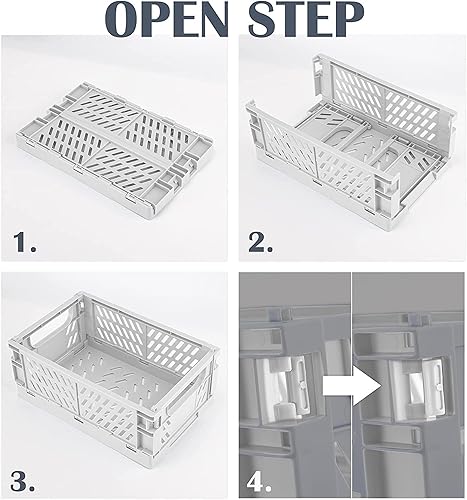 OPEN STEP

1.

2.

3.

4.