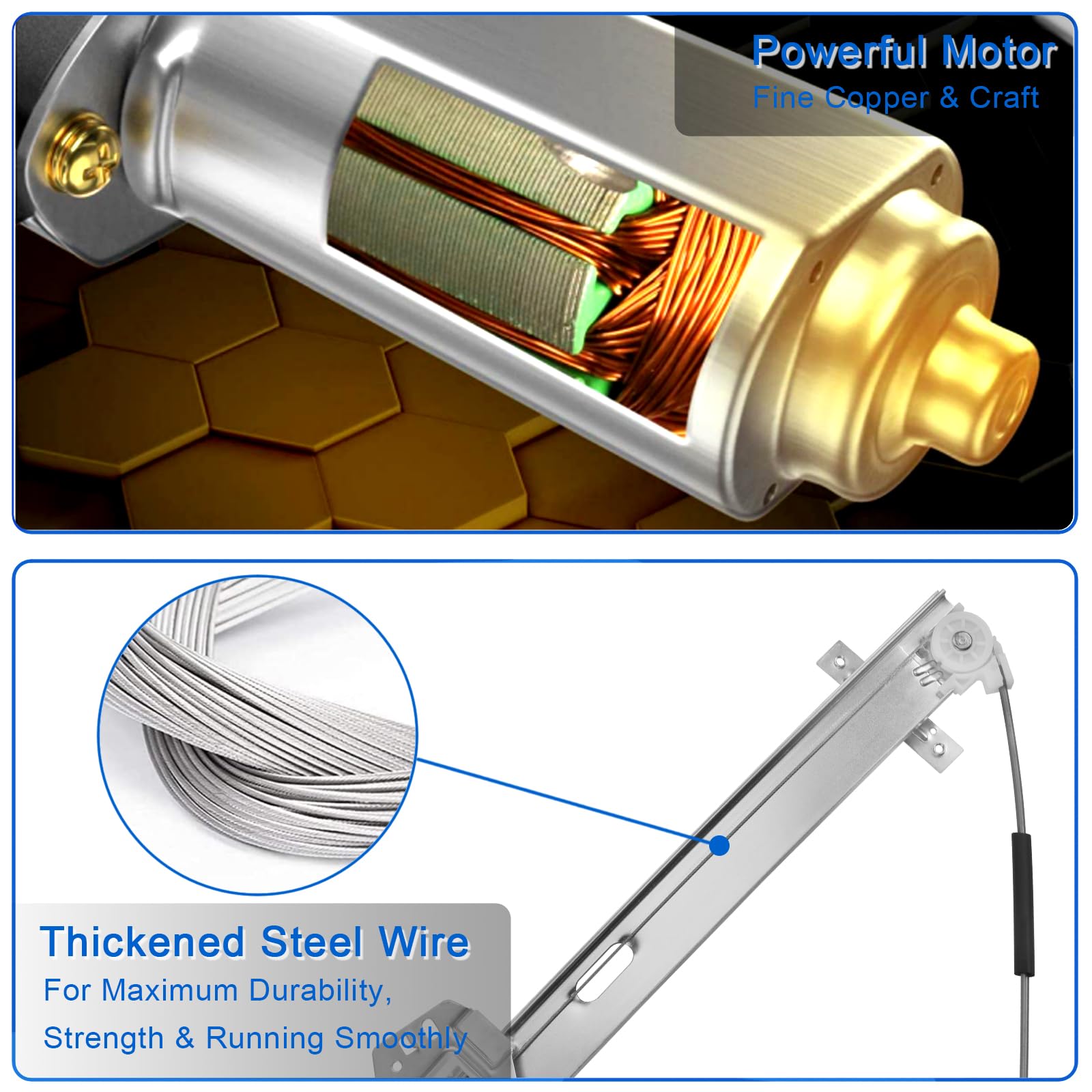 Powerful Motor
Fine Copper & Craft

Thickened Steel Wire
For Maximum Durability, Strength & Running Smoothly