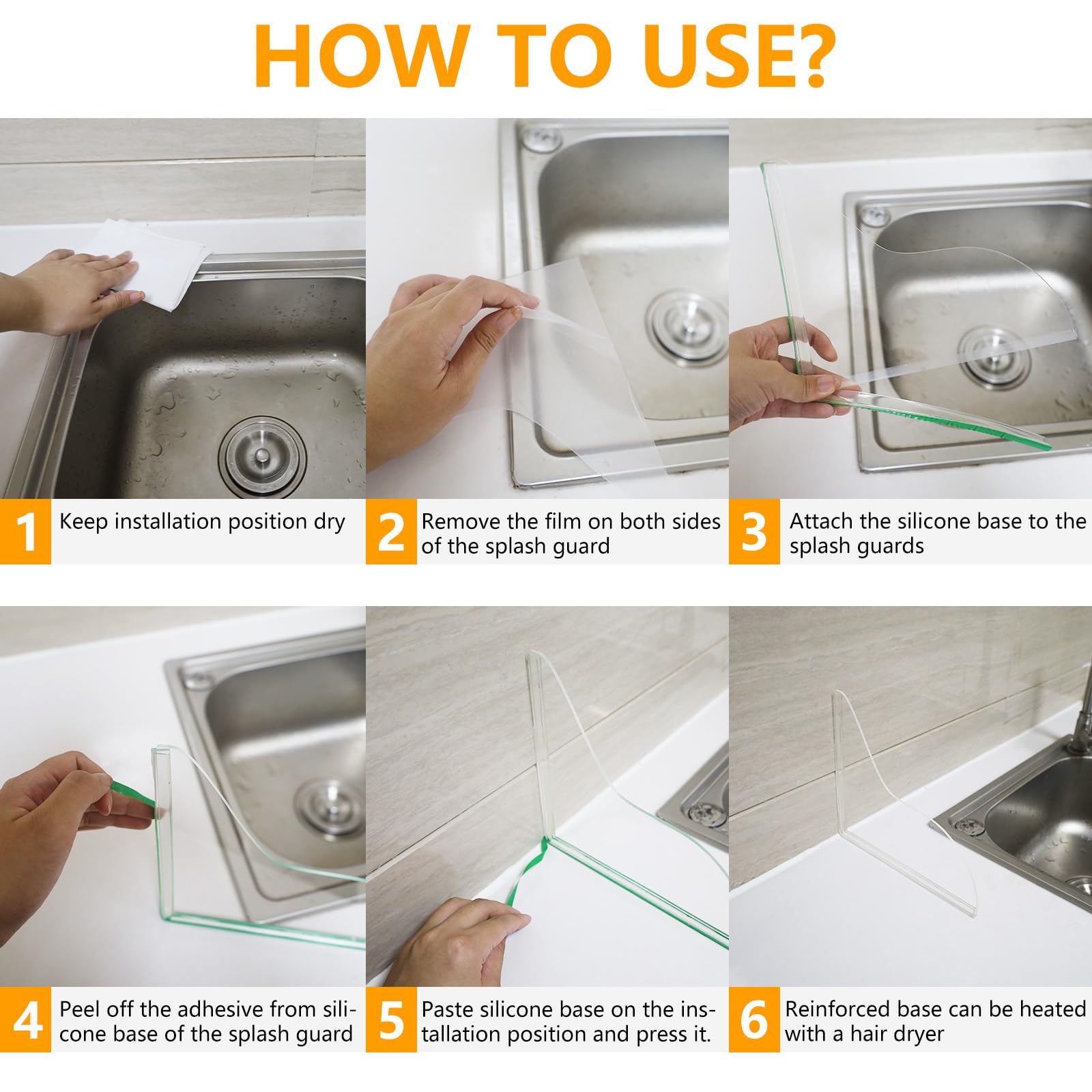 HOW TO USE?

1 Keep installation position dry

2 Remove the film on both sides of the splash guard

3 Attach the silicone base to the splash guards

4 Peel off the adhesive from silicone base of the splash guard

5 Paste silicone base on the installation position and press it.

6 Reinforced base can be heated with a hair dryer