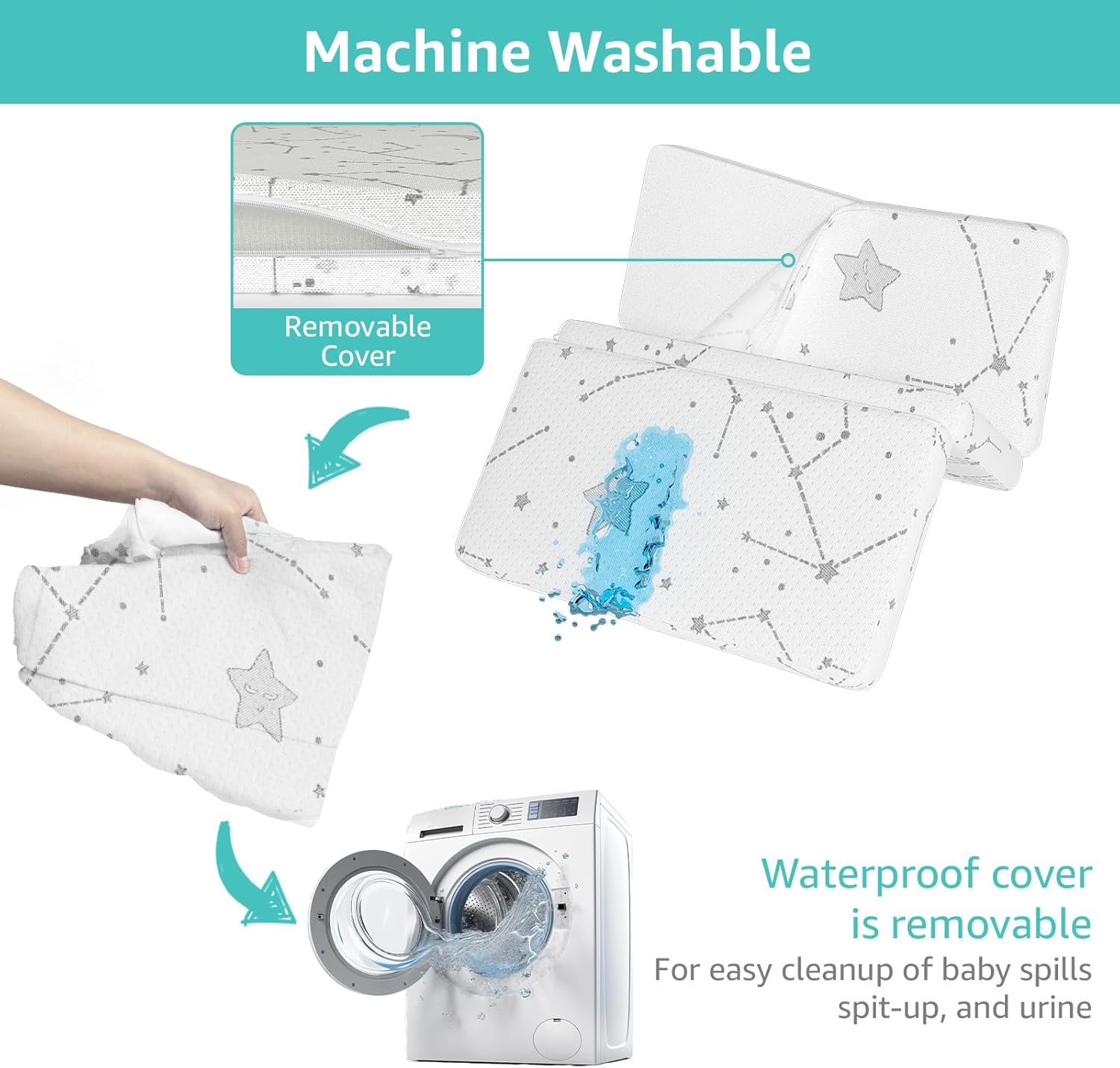 Machine Washable

Removable Cover

Waterproof cover is removable

For easy cleanup of baby spills spit-up, and urine