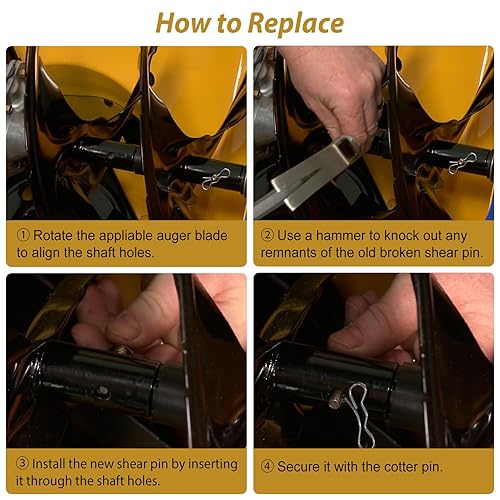 How to Replace

① Rotate the appliable auger blade to align the shaft holes.

② Use a hammer to knock out any remnants of the old broken shear pin.

③ Install the new shear pin by inserting it through the shaft holes.

④ Secure it with the cotter pin.