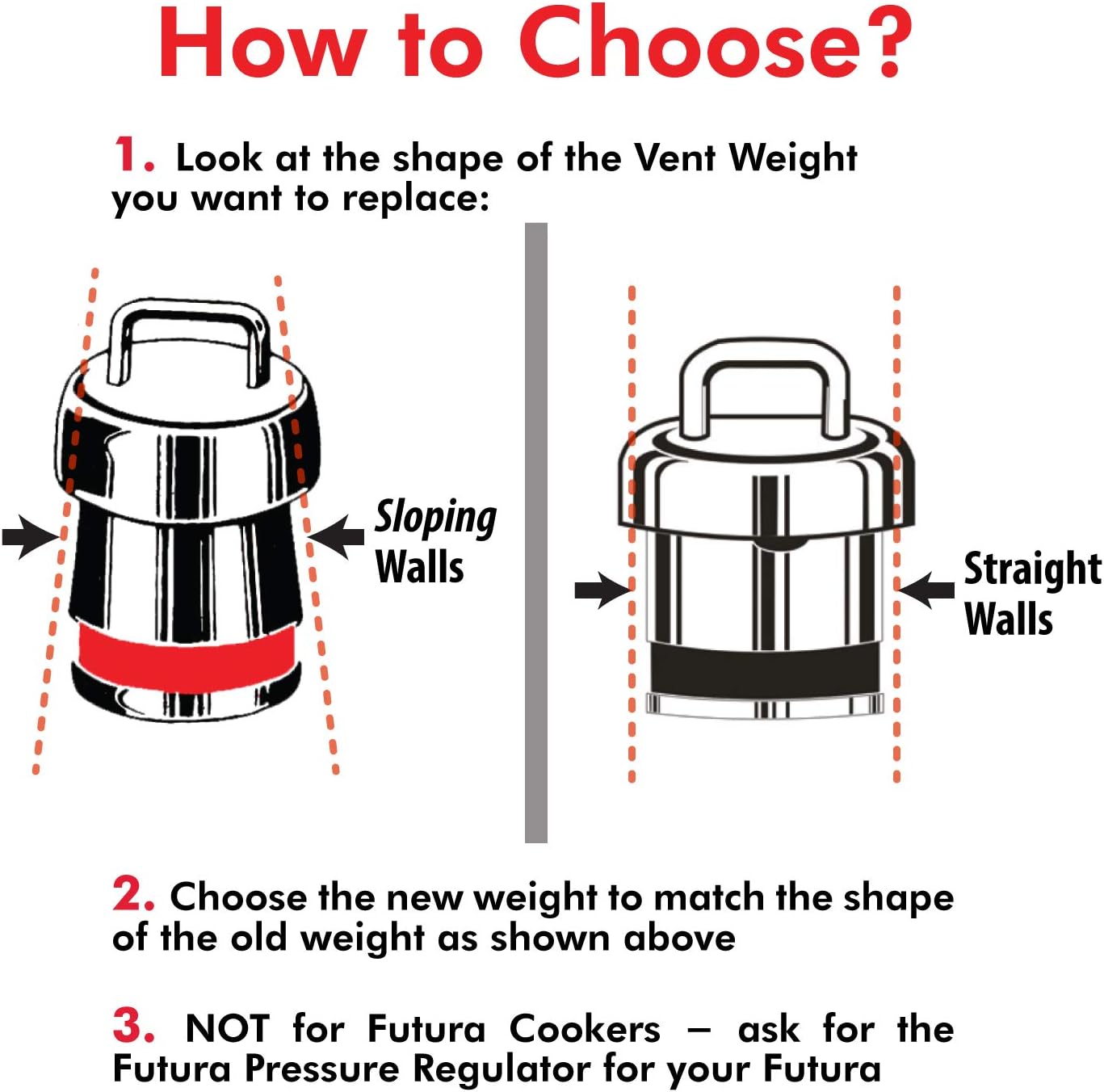 How to Choose?

1. Look at the shape of the Vent Weight you want to replace:

Sloping Walls

Straight Walls

2. Choose the new weight to match the shape of the old weight as shown above

3. NOT for Futura Cookers – ask for the Futura Pressure Regulator for your Futura