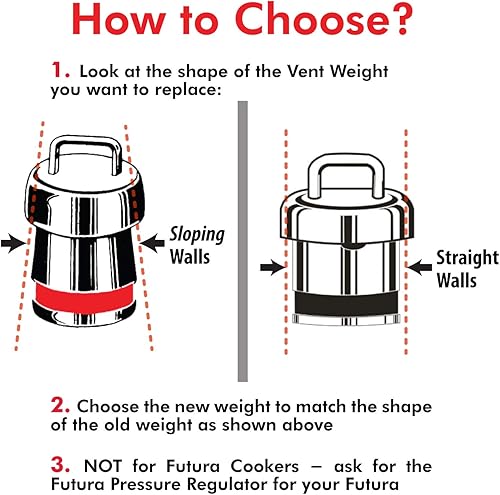 How to Choose?

1. Look at the shape of the Vent Weight you want to replace:

Sloping Walls

Straight Walls

2. Choose the new weight to match the shape of the old weight as shown above

3. NOT for Futura Cookers – ask for the Futura Pressure Regulator for your Futura