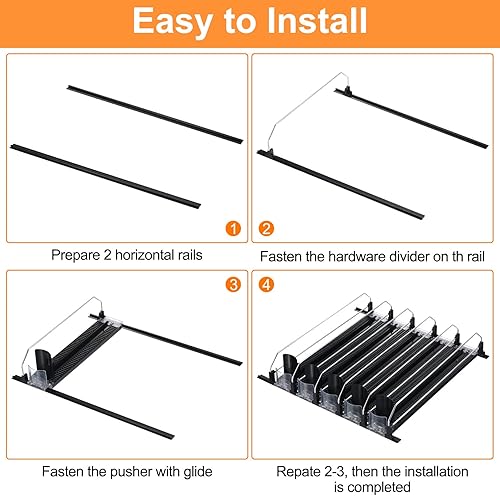 Easy to Install

1

Prepare 2 horizontal rails

2

Fasten the hardware divider on th rail

3

Fasten the pusher with glide

4

Repate 2-3, then the installation is completed