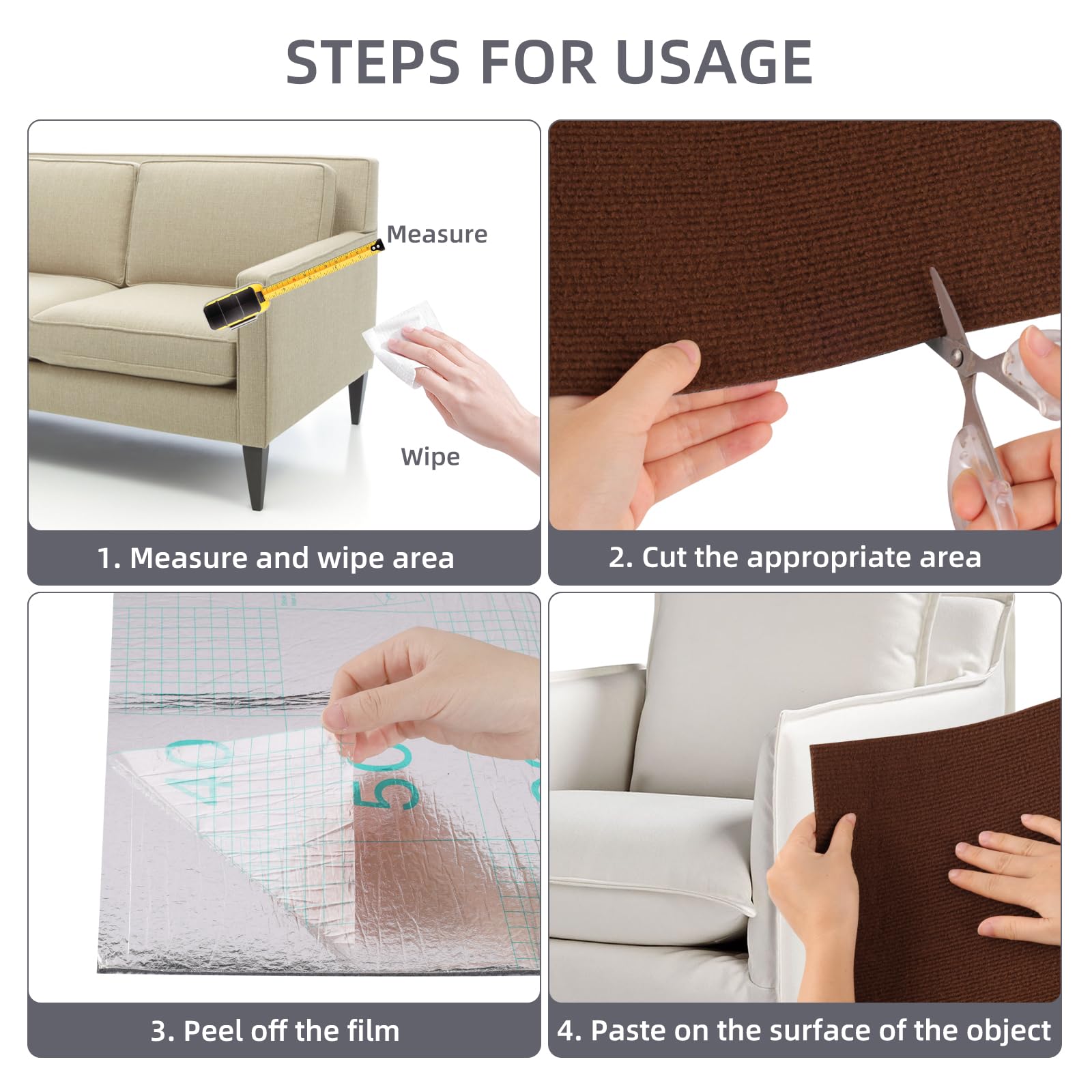 STEPS FOR USAGE

Measure

Wipe

1. Measure and wipe area

2. Cut the appropriate area

40

50

3. Peel off the film

4. Paste on the surface of the object