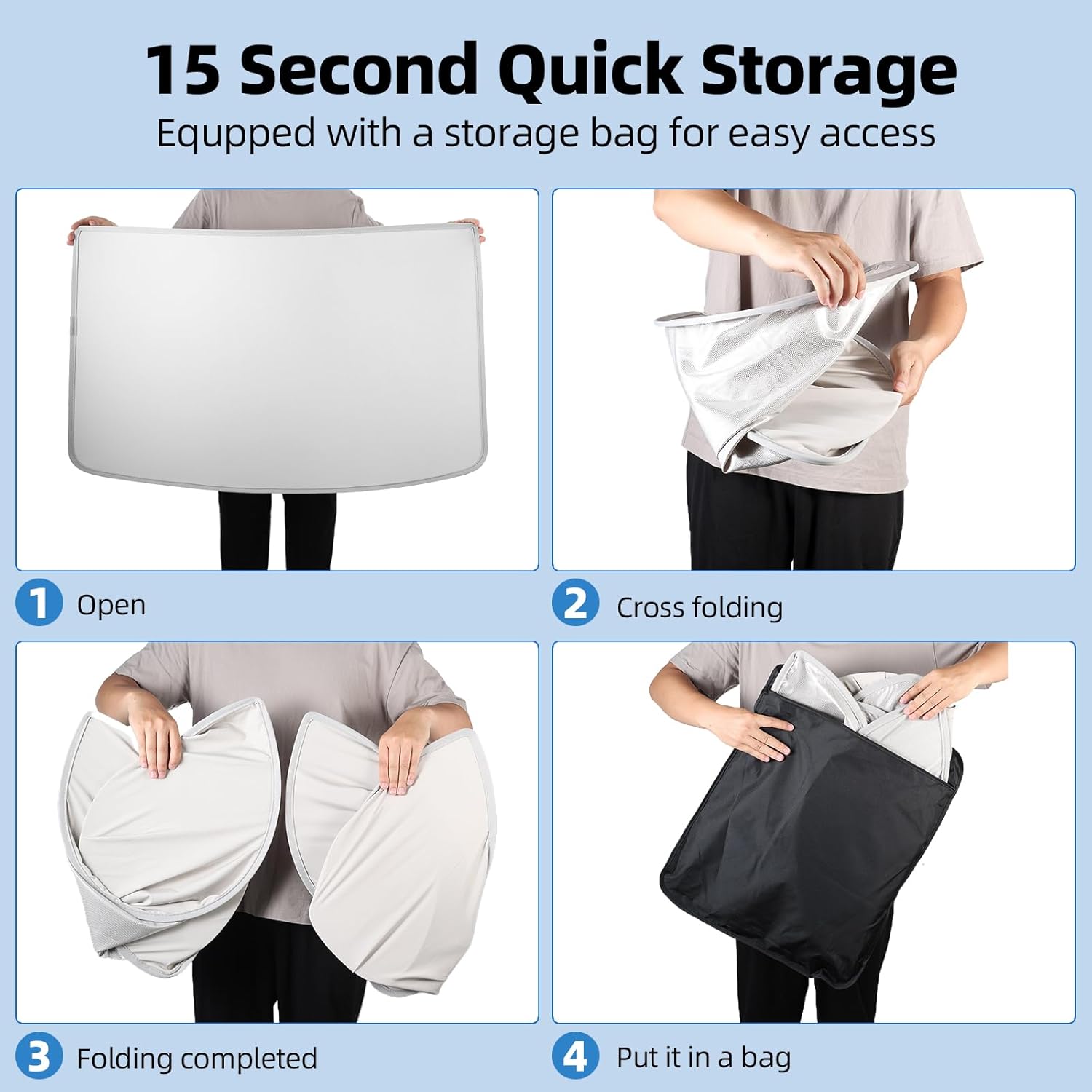 15 Second Quick Storage

Equpped with a storage bag for easy access

1 Open

2 Cross folding

3 Folding completed

4 Put it in a bag