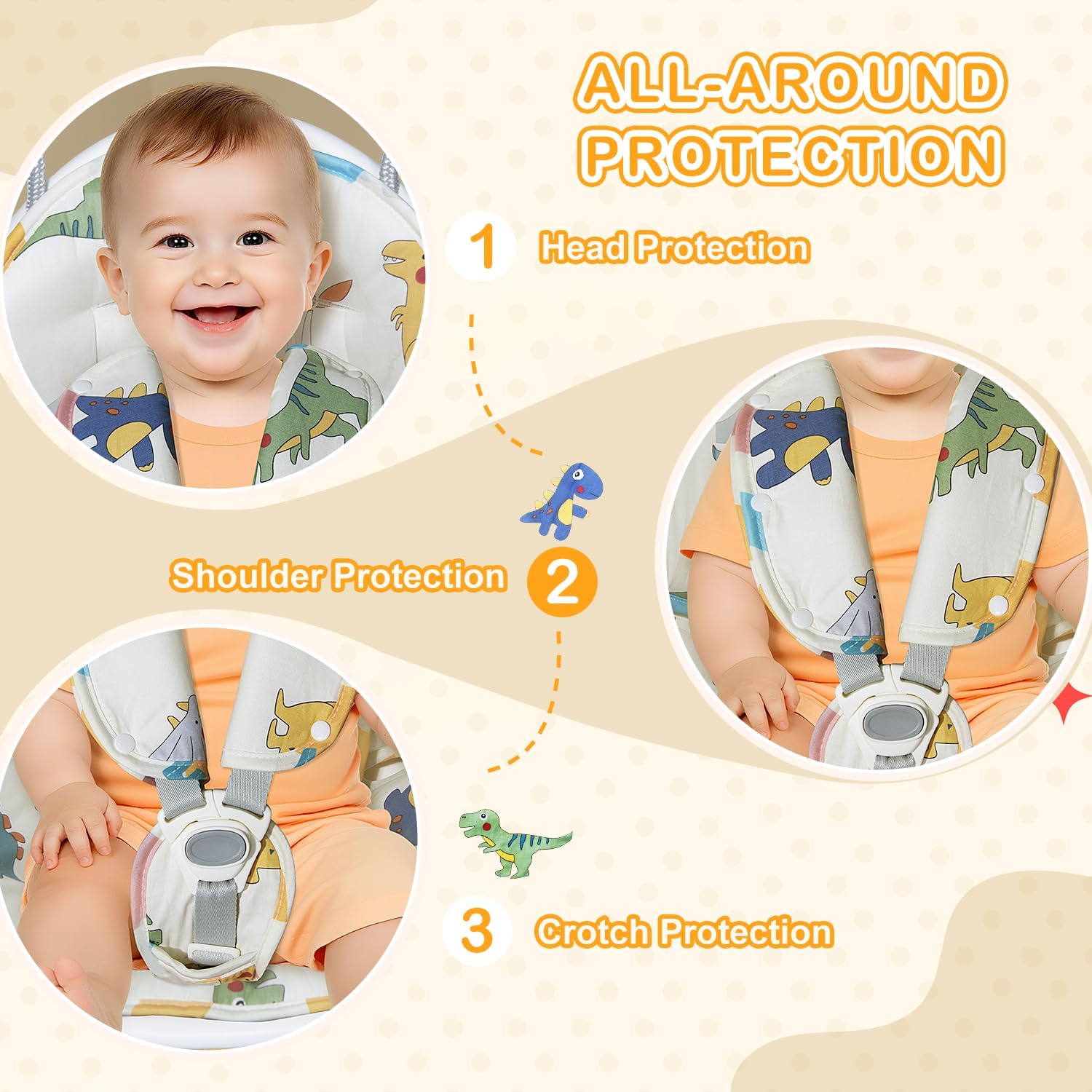 ALL-AROUND PROTECTION

1 Head Protection

Shoulder Protection 2

3 Crotch Protection