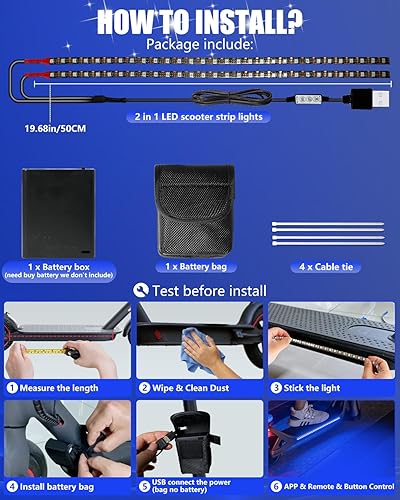 HOW TO INSTALL?
Package include:

19.68in/50CM

2 in 1 LED scooter strip lights

1 x Battery box
(need buy battery we don't include)

1 x Battery bag

4 x Cable tie

Test before install

1 Measure the length

2 Wipe & Clean Dust

3 Stick the light

4 Install battery bag

5 USB connect the power (bag no battery)

6 APP & Remote & Button Control