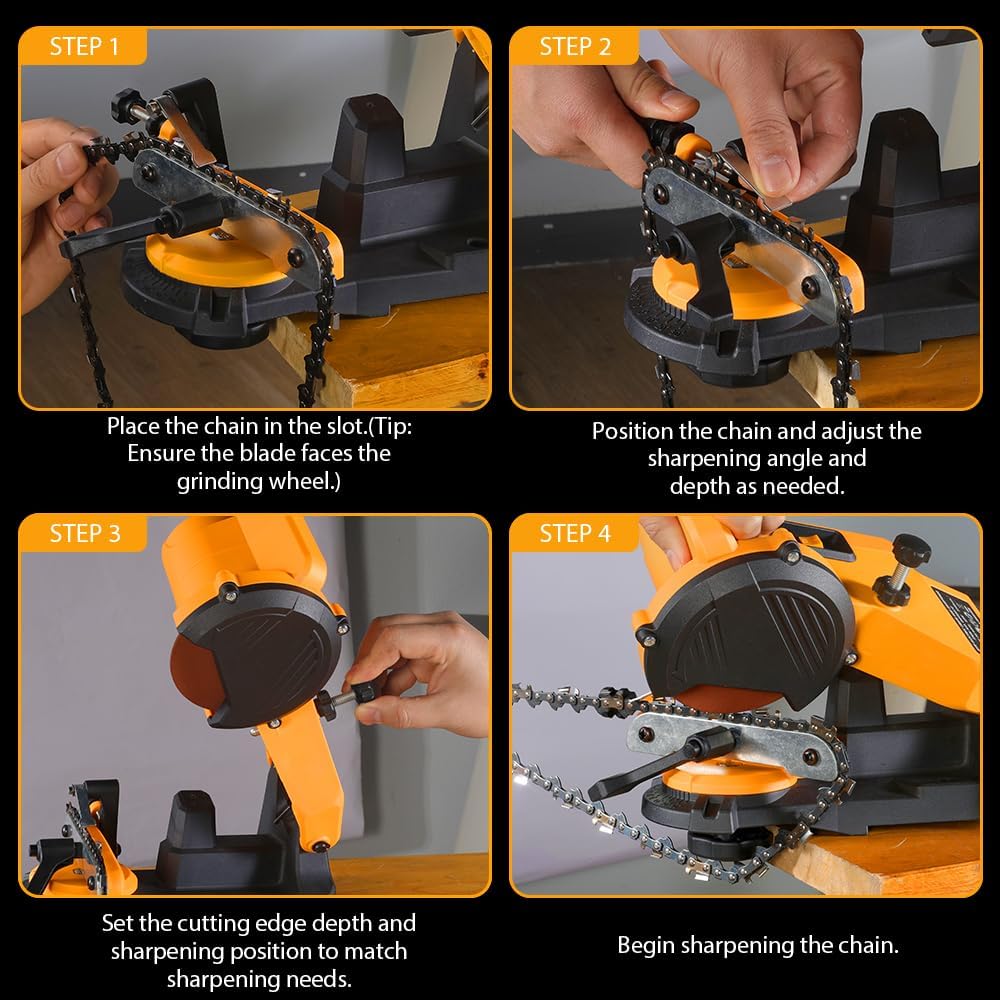 STEP 1

Place the chain in the slot.(Tip: Ensure the blade faces the grinding wheel.)

STEP 2

Position the chain and adjust the sharpening angle and depth as needed.

STEP 3

Set the cutting edge depth and sharpening position to match sharpening needs.

STEP 4

Begin sharpening the chain.