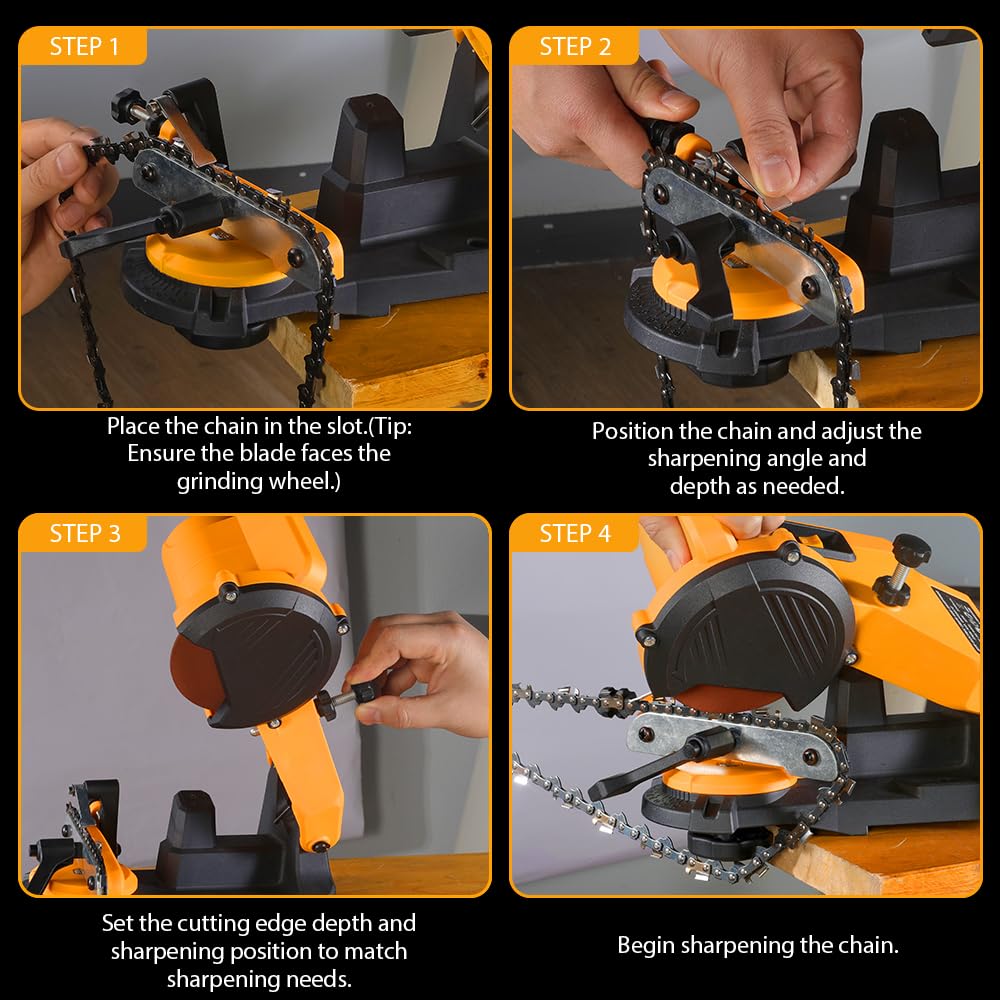 STEP 1

Place the chain in the slot.(Tip: Ensure the blade faces the grinding wheel.)

STEP 2

Position the chain and adjust the sharpening angle and depth as needed.

STEP 3

Set the cutting edge depth and sharpening position to match sharpening needs.

STEP 4

Begin sharpening the chain.