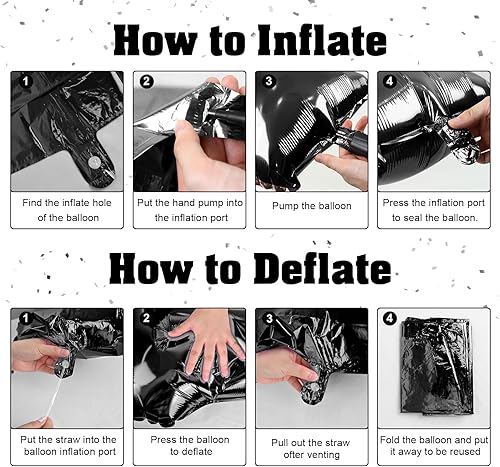 How to Inflate

1
Find the inflate hole of the balloon

2
Put the hand pump into the inflation port

3
Pump the balloon

4
Press the inflation port to seal the balloon.

How to Deflate

1
Put the straw into the balloon inflation port

2
Press the balloon to deflate

3
Pull out the straw ofter venting

4
Fold the balloon and put it away to be reused