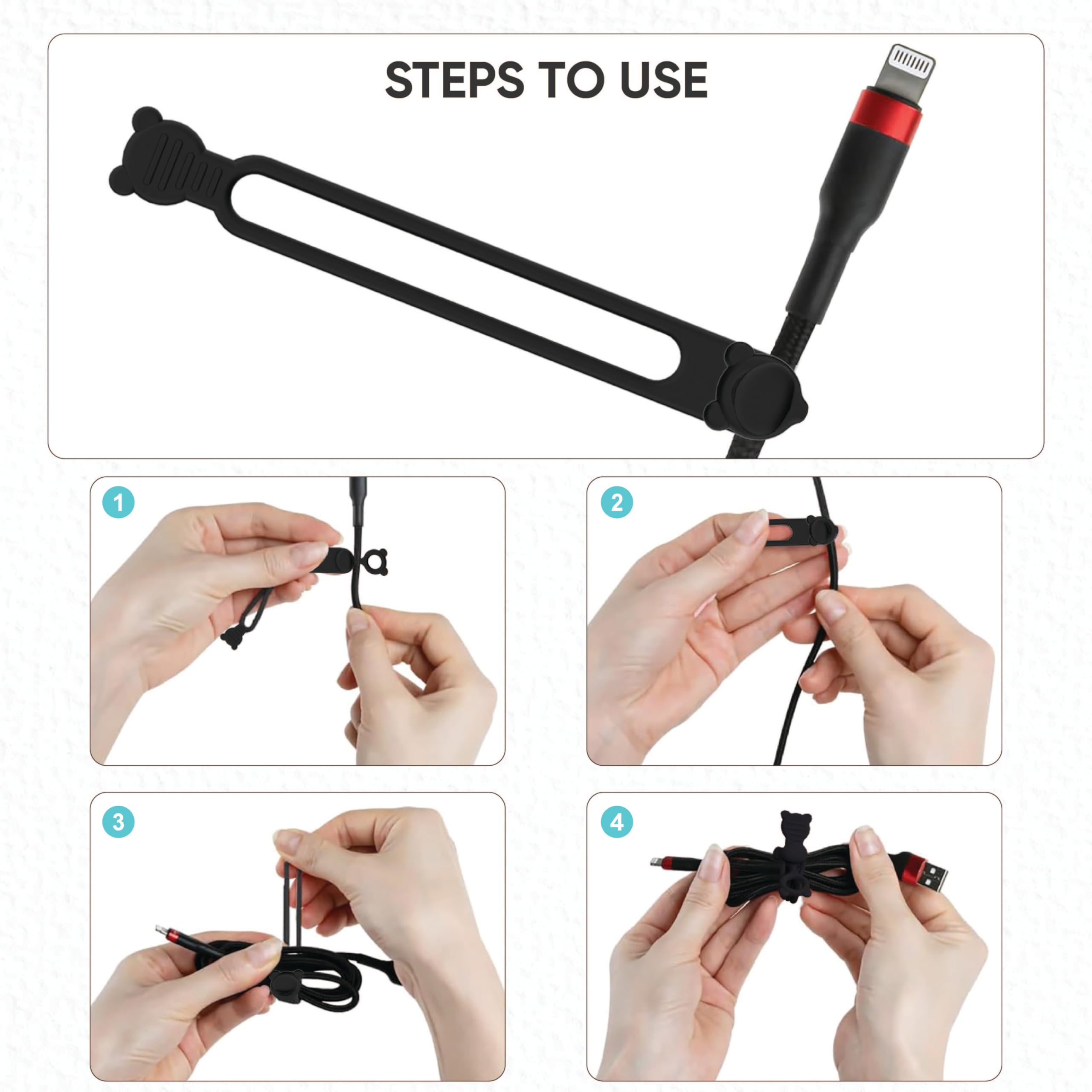 STEPS TO USE

1

2

3

4