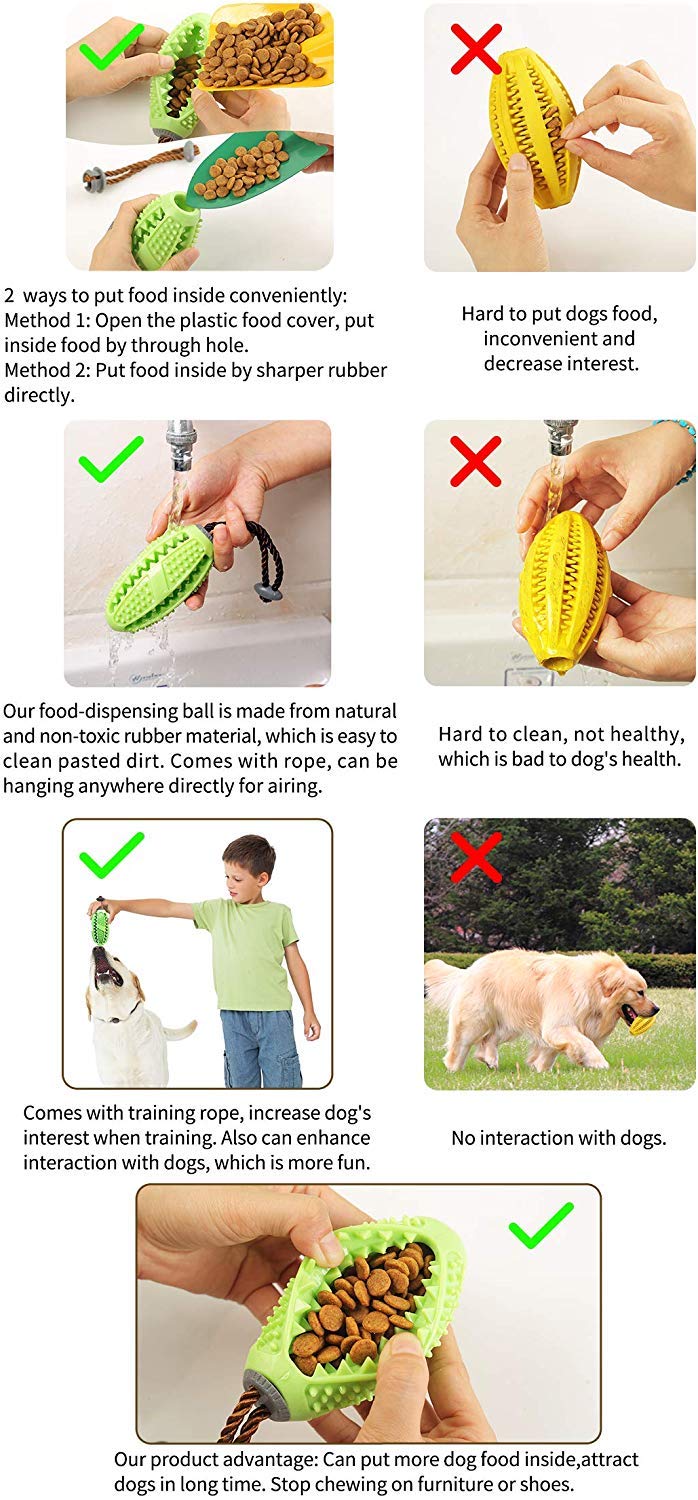 2 ways to put food inside conveniently:
Method 1: Open the plastic food cover, put inside food by through hole.
Method 2: Put food inside by sharper rubber directly.

Hard to put dogs food, inconvenient and decrease interest.

Our food-dispensing ball is made from natural and non-toxic rubber material, which is easy to clean pasted dirt. Comes with rope, can be hanging anywhere directly for airing.

Hard to clean, not healthy, which is bad to dog's health.

Comes with training rope, increase dog's interest when training. Also can enhance interaction with dogs, which is more fun.

No interaction with dogs.

Our product advantage: Can put more dog food inside,attract dogs in long time. Stop chewing on furniture or shoes.