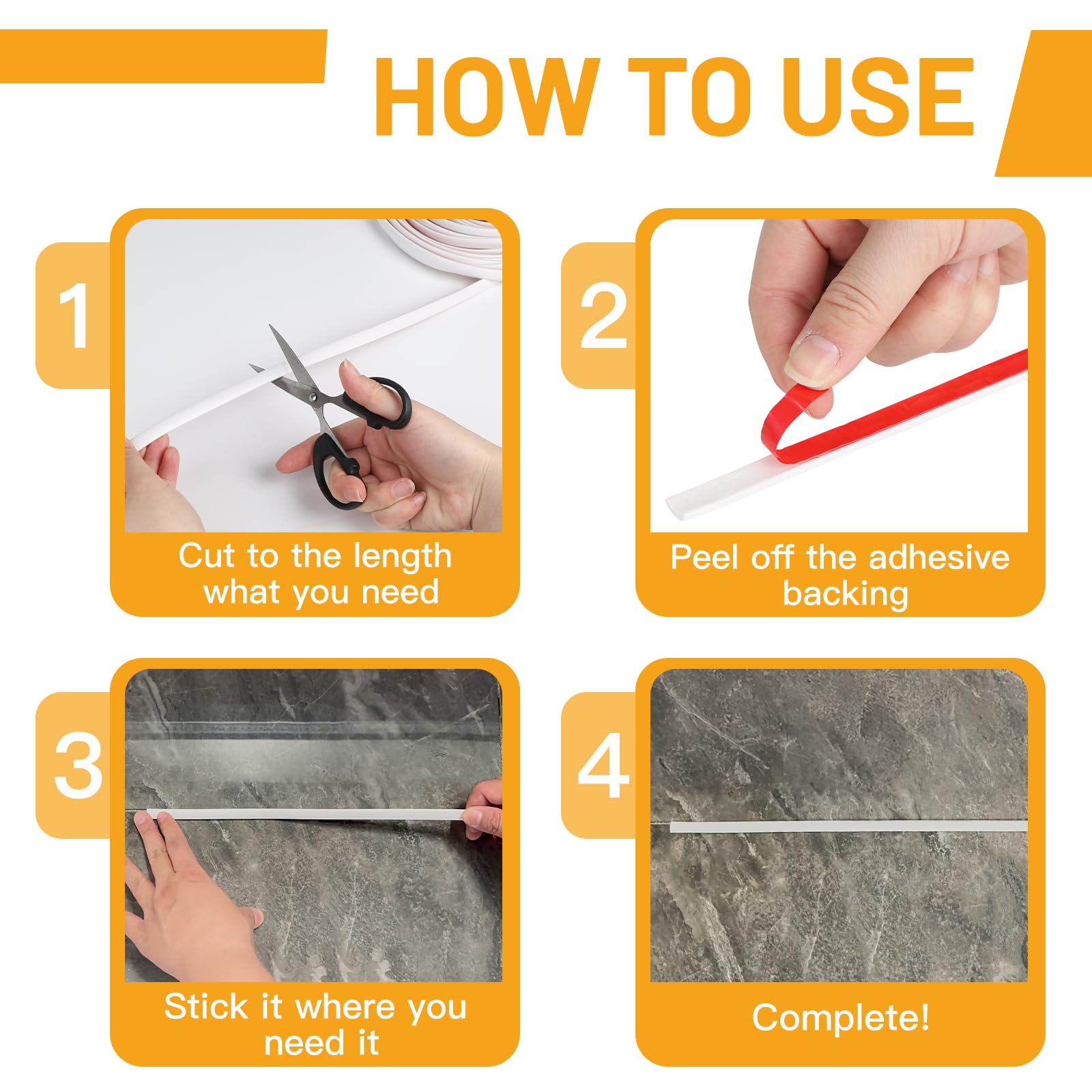 HOW TO USE

1
Cut to the length what you need

2
Peel off the adhesive backing

3
Stick it where you need it

4
Complete!