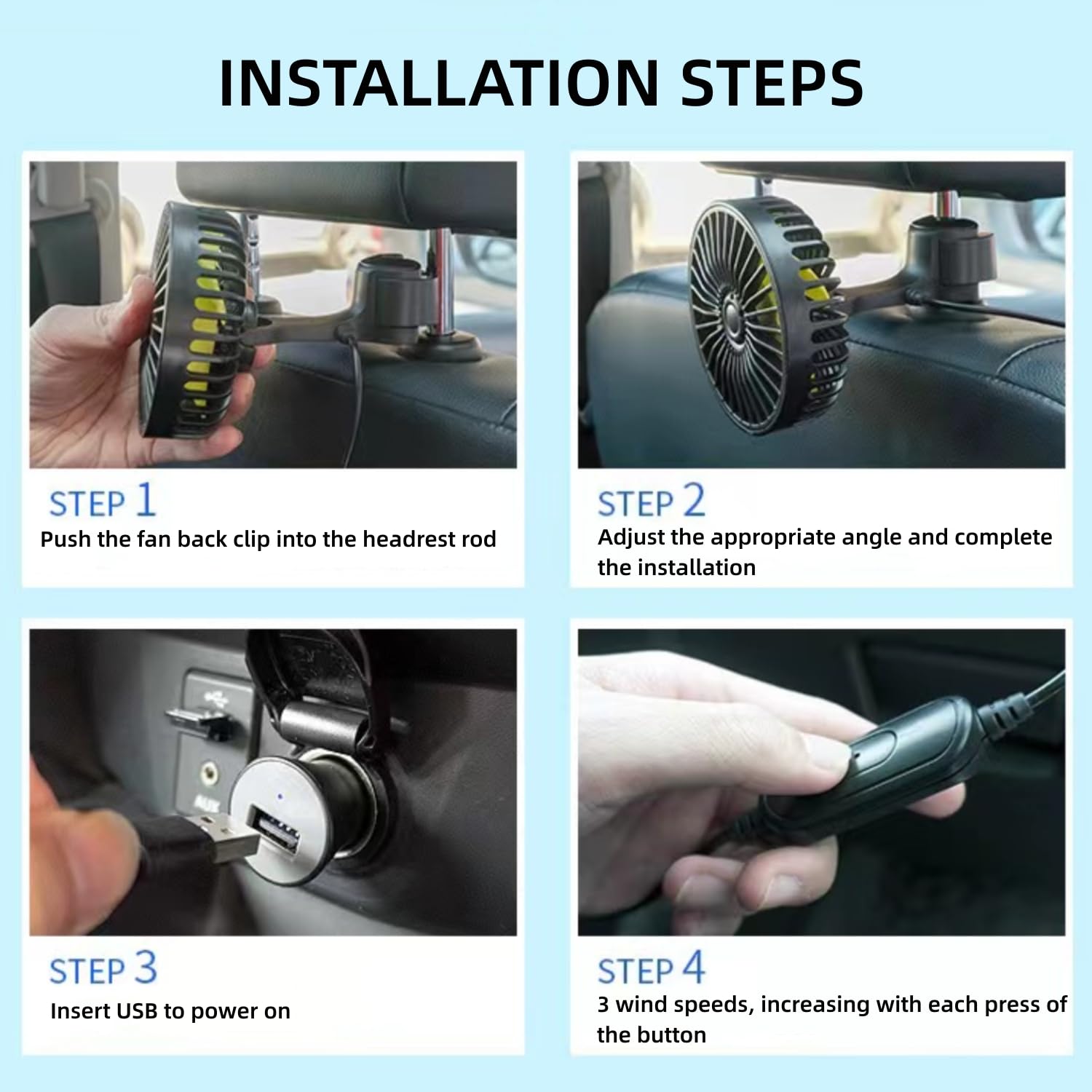 INSTALLATION STEPS

STEP 1
Push the fan back clip into the headrest rod

STEP 2
Adjust the appropriate angle and complete the installation

AUX

STEP 3
Insert USB to power on

STEP 4
3 wind speeds, increasing with each press of the button