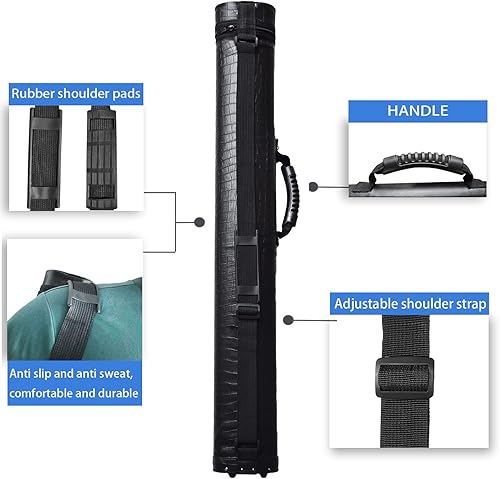 Rubber shoulder pads

Anti slip and anti sweat, comfortable and durable

HANDLE

Adjustable shoulder strap