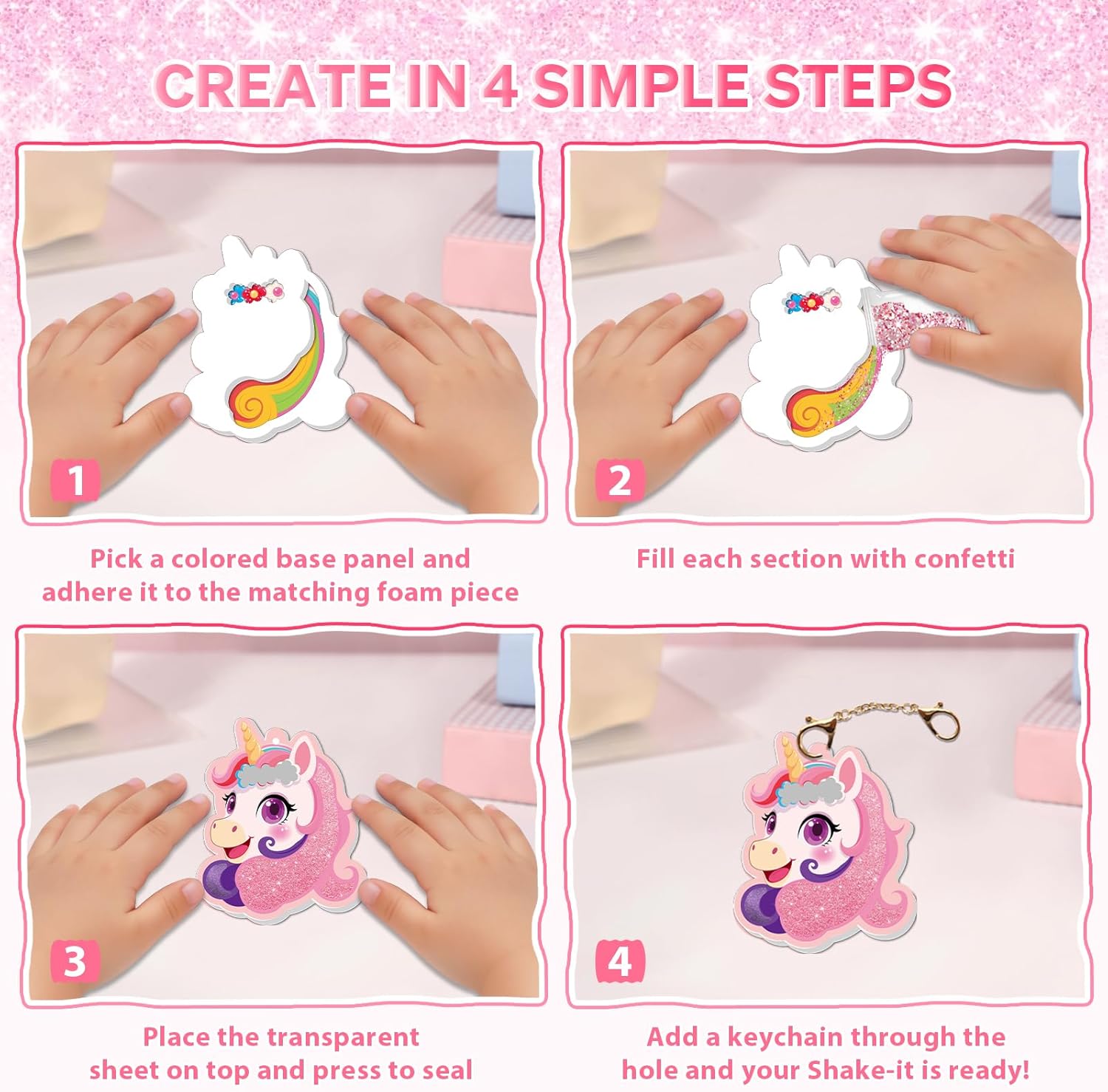 CREATE IN 4 SIMPLE STEPS

1

Pick a colored base panel and adhere it to the matching foam piece

2

Fill each section with confetti

3

Place the transparent sheet on top and press to seal

4

Add a keychain through the hole and your Shake-it is ready!