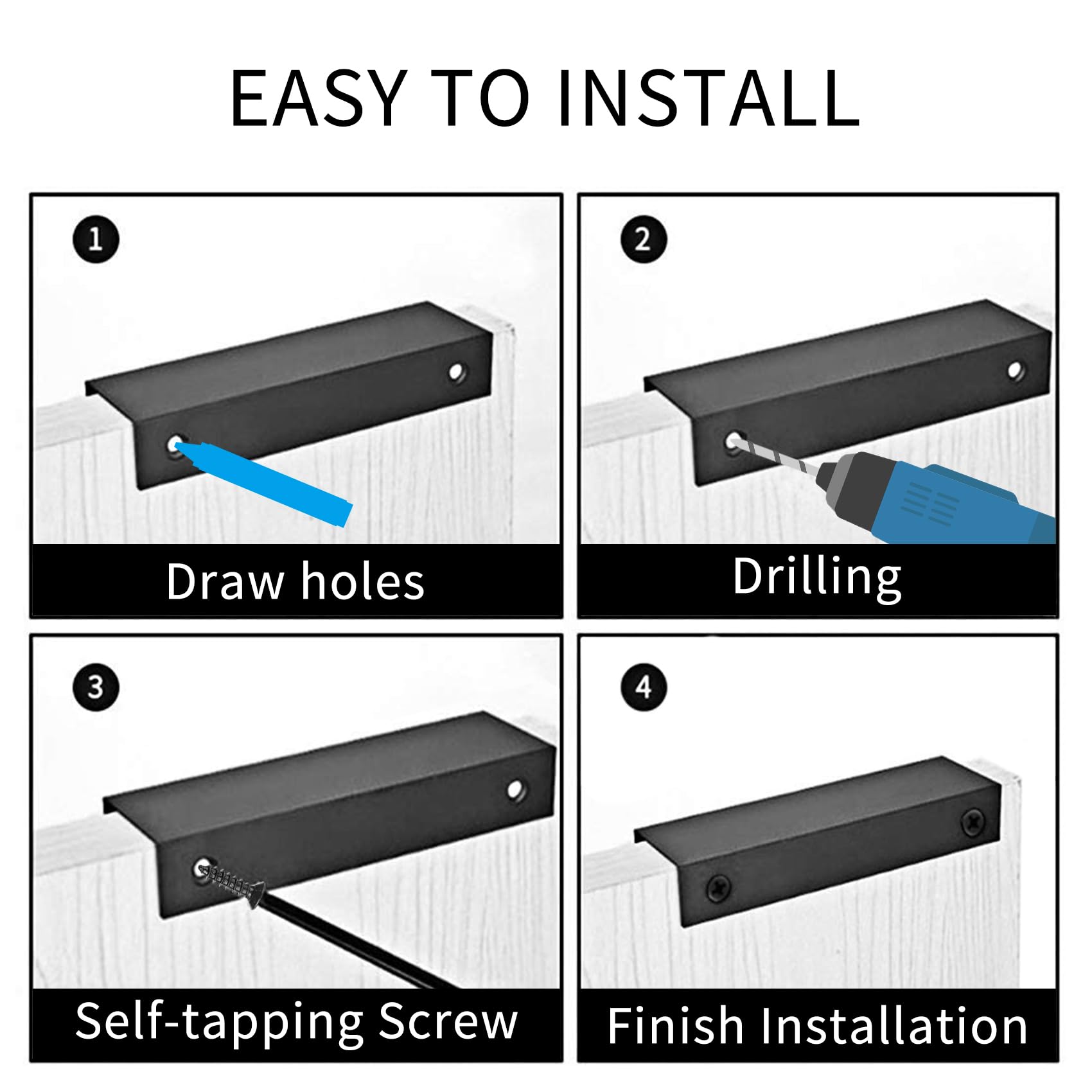 EASY TO INSTALL

1

Draw holes

2

Drilling

3

Self-tapping Screw

4

Finish Installation