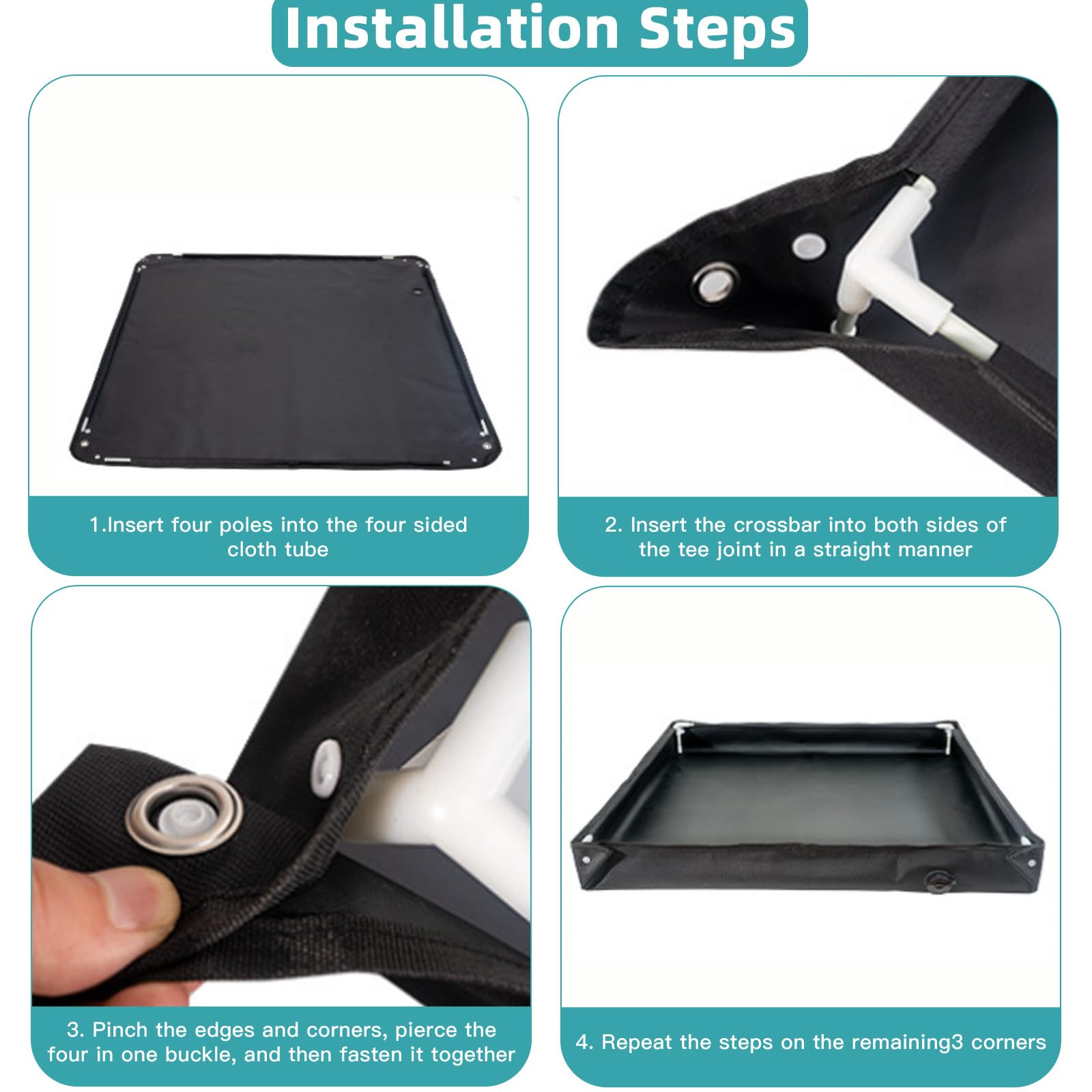 Installation Steps

1.Insert four poles into the four sided cloth tube

2. Insert the crossbar into both sides of the tee joint in a straight manner

3. Pinch the edges and corners, pierce the four in one buckle, and then fasten it together

4. Repeat the steps on the remaining3 corners